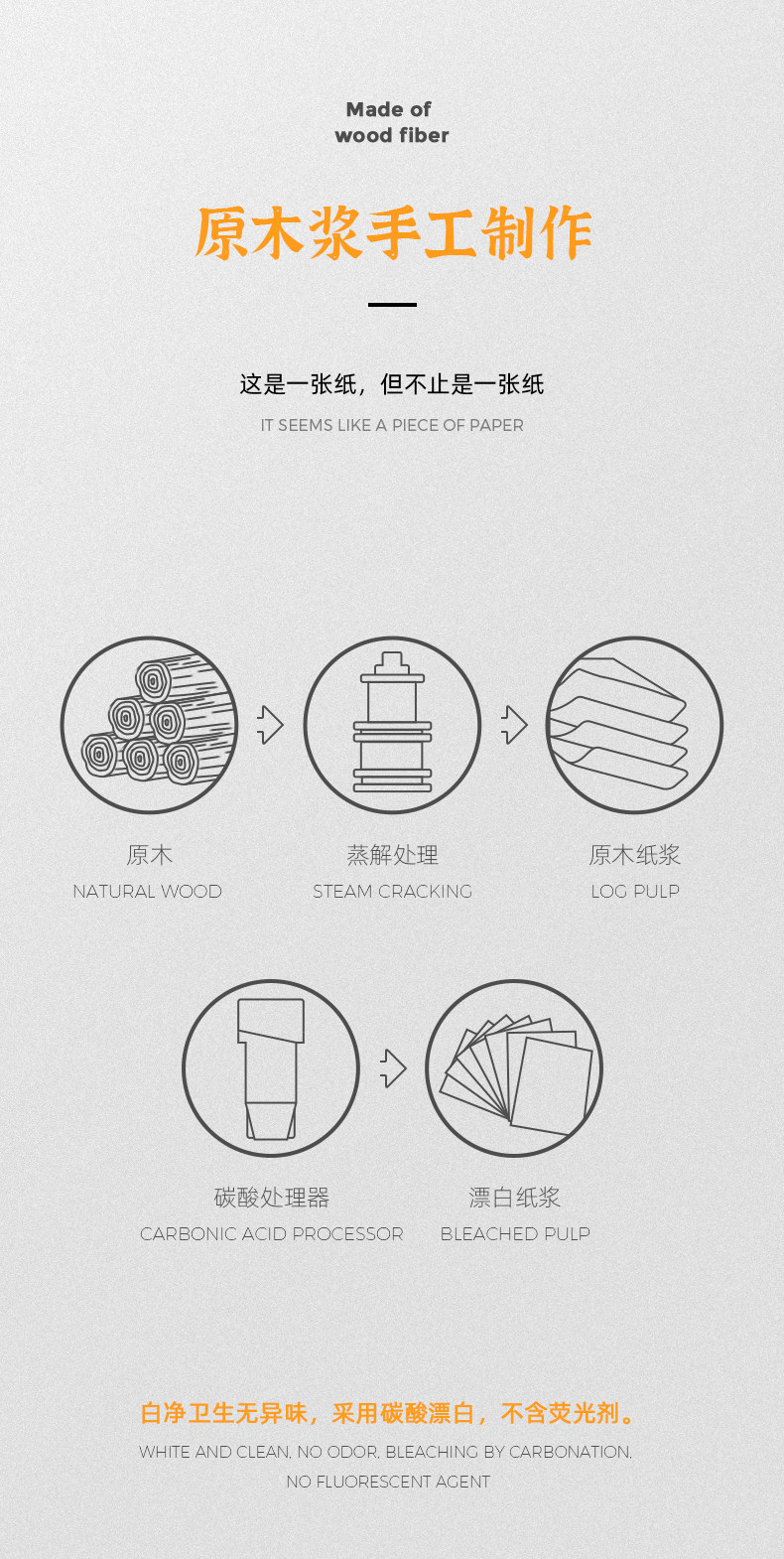 Made of
wood fiber

原木浆手工制作

这是一张纸，但不止是一张纸

IT SEEMS LIKE A PIECE OF PAPER

原木
NATURAL WOOD

蒸解处理
STEAM CRACKING

原木纸浆
LOG PULP

碳酸处理器
CARBONIC ACID PROCESSOR

漂白纸浆
BLEACHED PULP

白净卫生无异味，采用碳酸漂白，不含荧光剂。

WHITE AND CLEAN, NO ODOR, BLEACHING BY CARBONATION, NO FLUORESCENT AGENT