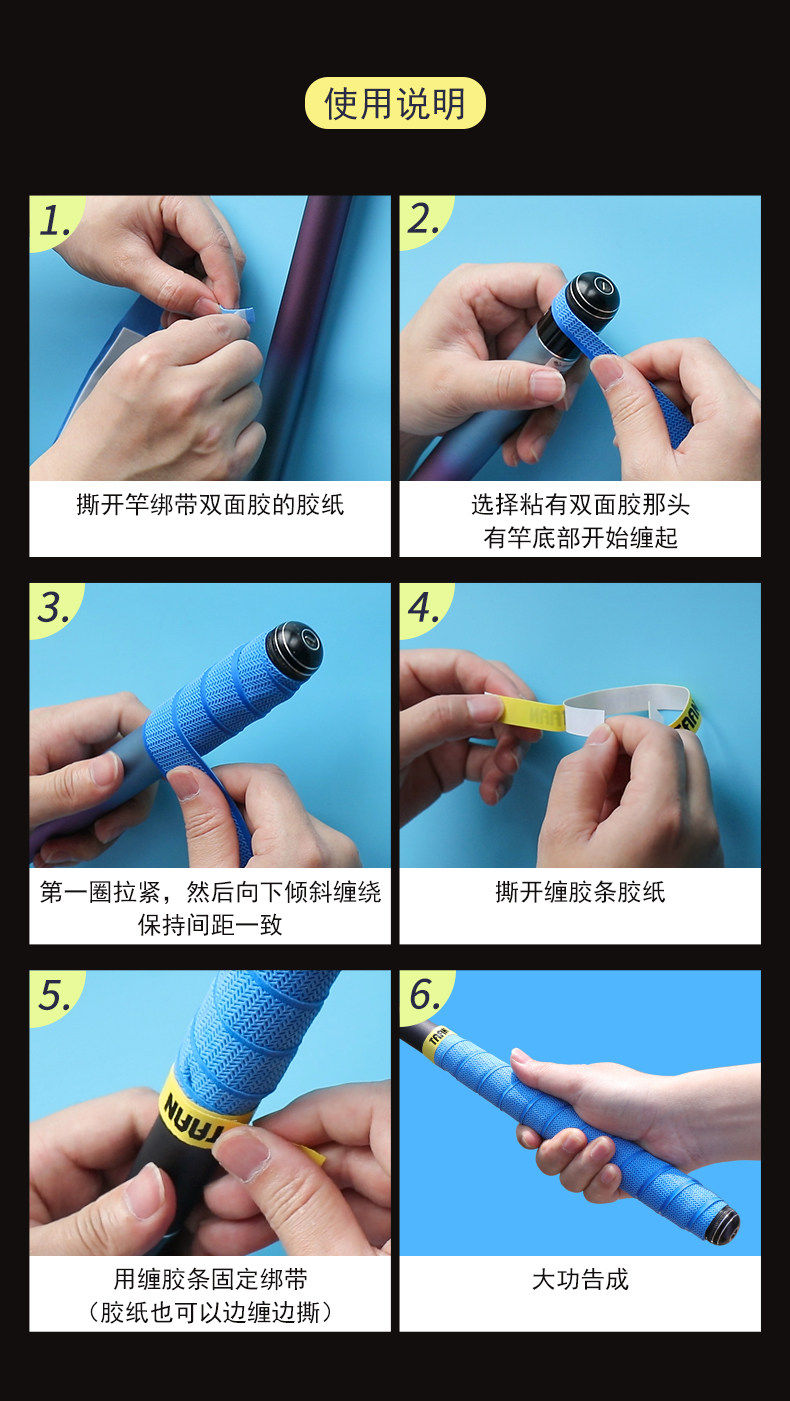 使用说明

1.

撕开竿绑带双面胶的胶纸

2.

选择粘有双面胶那头
有竿底部开始缠起

3.

第一圈拉紧，然后向下倾斜缠绕
保持间距一致

4.

撕开缠胶条胶纸

5.

用缠胶条固定绑带
（胶纸也可以边缠边撕）

6.

大功告成