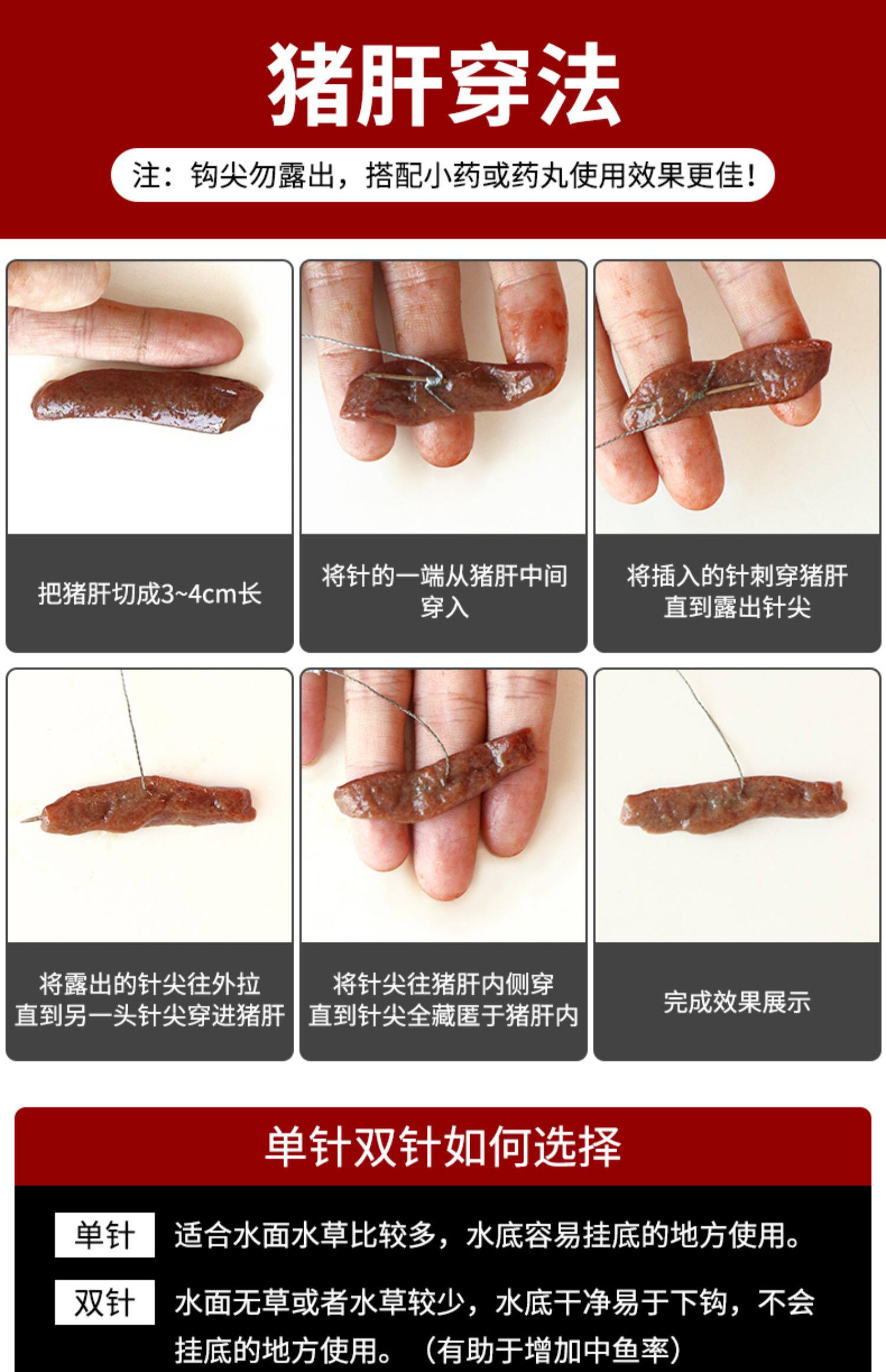 猪肝穿法

注：钩尖勿露出，搭配小药或药丸使用效果更佳！

把猪肝切成3~4cm长

将针的一端从猪肝中间穿入

将插入的针刺穿猪肝直到露出针尖

将露出的针尖往外拉直到另一头针尖穿进猪肝

将针尖往猪肝内侧穿直到针尖全藏匿于猪肝内

完成效果展示

单针双针如何选择

单针 适合水面水草比较多，水底容易挂底的地方使用。

双针 水面无草或者水草较少，水底干净易于下钩，不会挂底的地方使用。（有助于增加中鱼率）