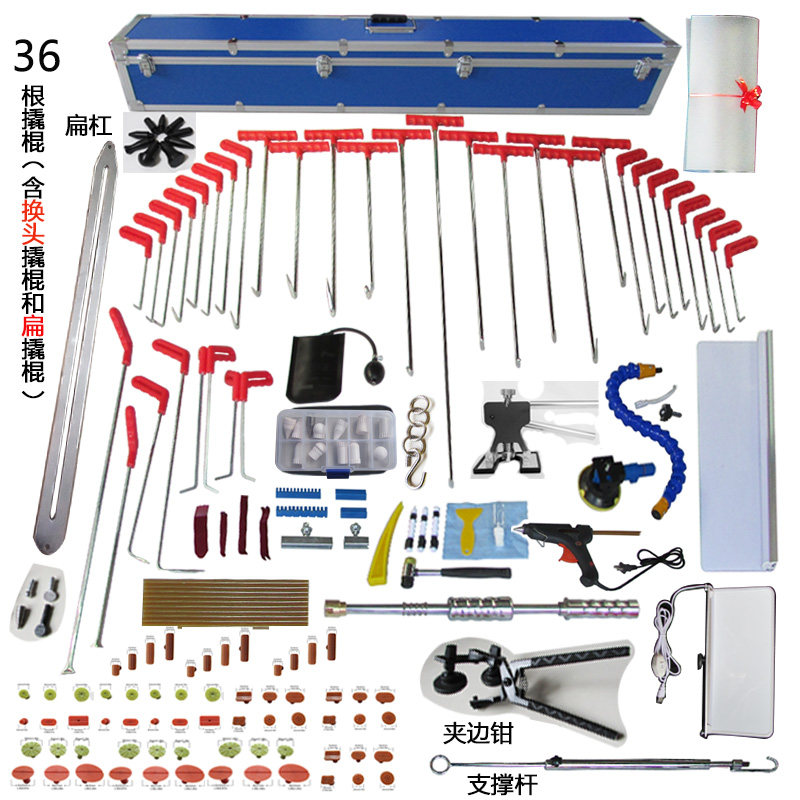 36
根撬棍（含换头撬棍和扁撬棍）

扁杠

夹边钳

支撑杆