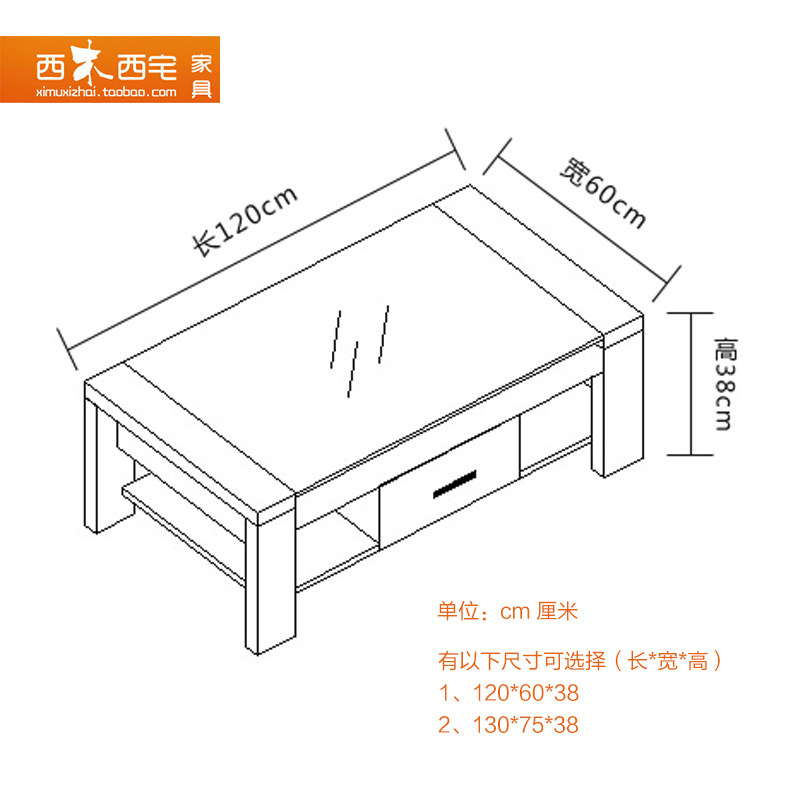 西木西宅 家具
ximuxizhai.taobao.com

长120cm

宽60cm

高38cm

单位：cm 厘米

有以下尺寸可选择（长*宽*高）
1、120*60*38
2、130*75*38