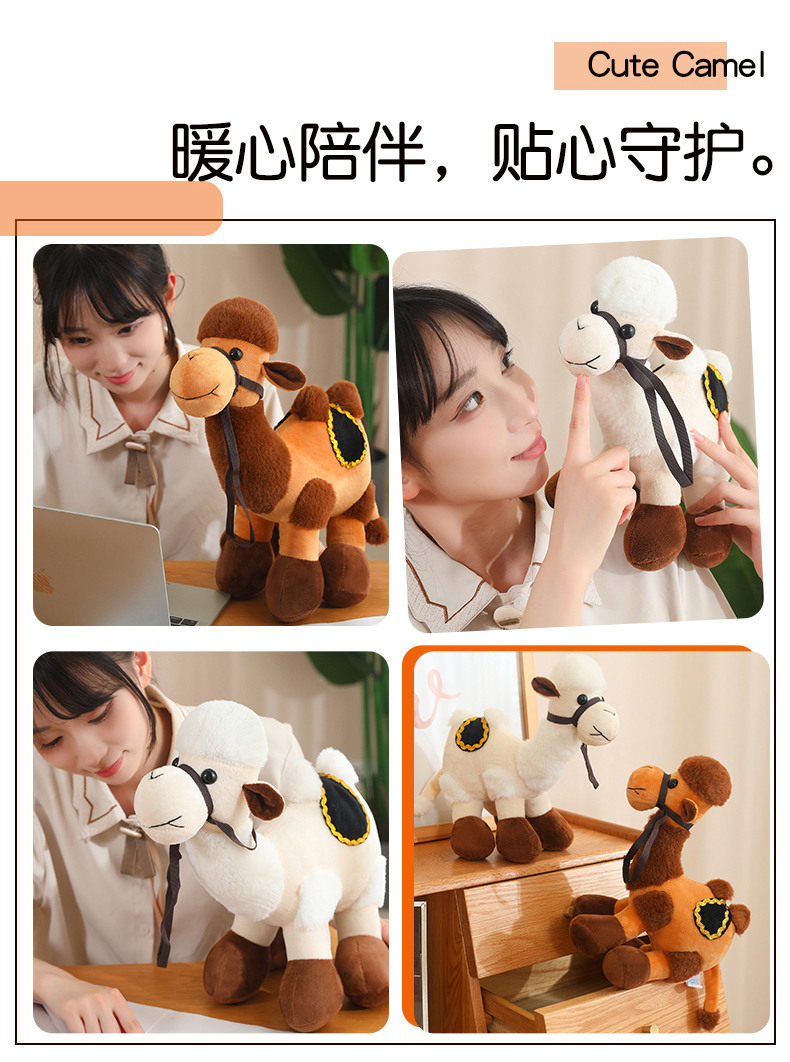 Cute Camel

暖心陪伴，贴心守护。