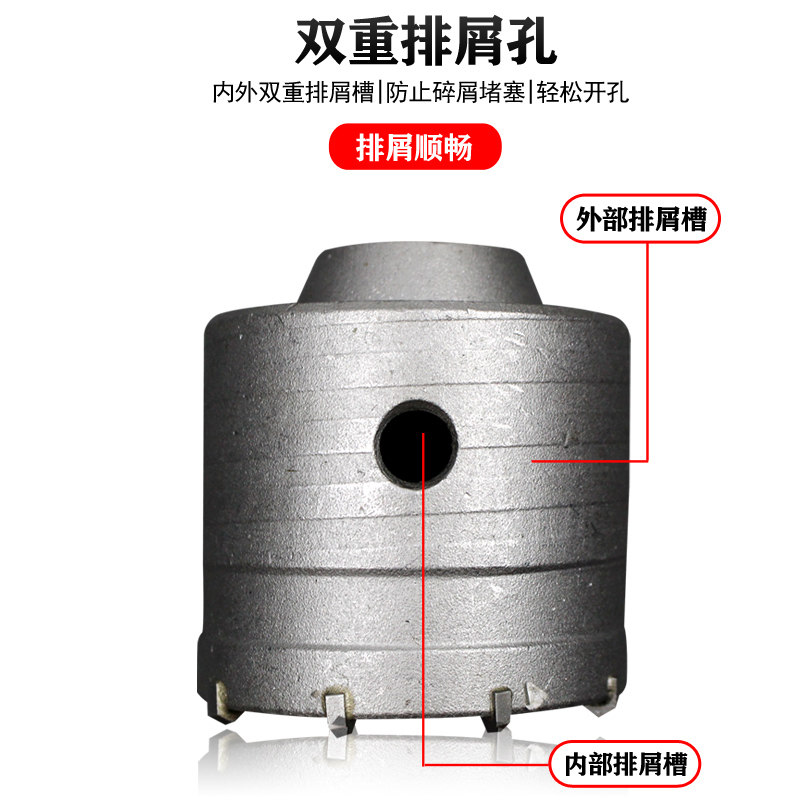 双重排屑孔

内外双重排屑槽|防止碎屑堵塞|轻松开孔

排屑顺畅

外部排屑槽

内部排屑槽