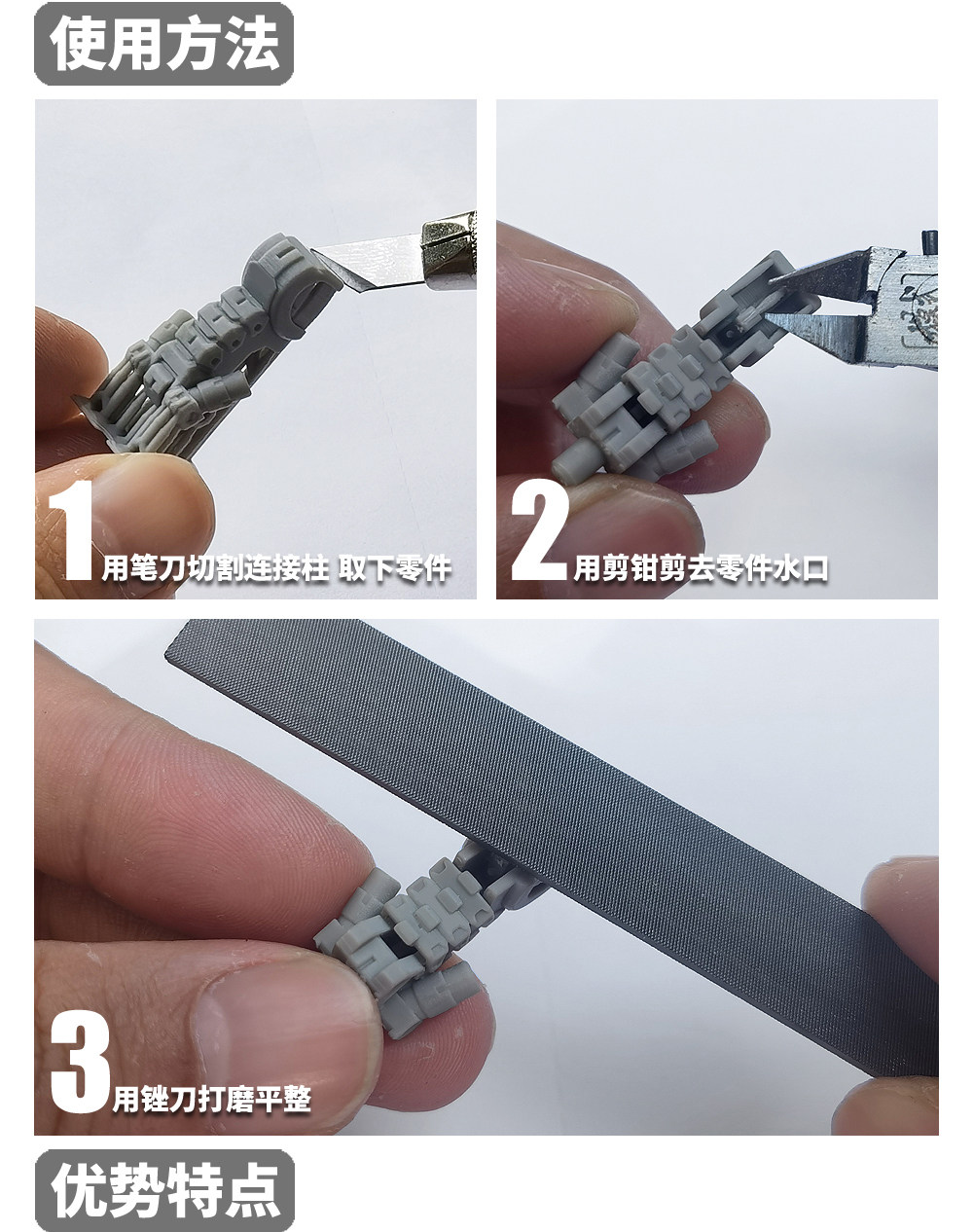 使用方法

1 用笔刀切割连接柱 取下零件

2 用剪钳剪去零件水口

3 用锉刀打磨平整

优势特点