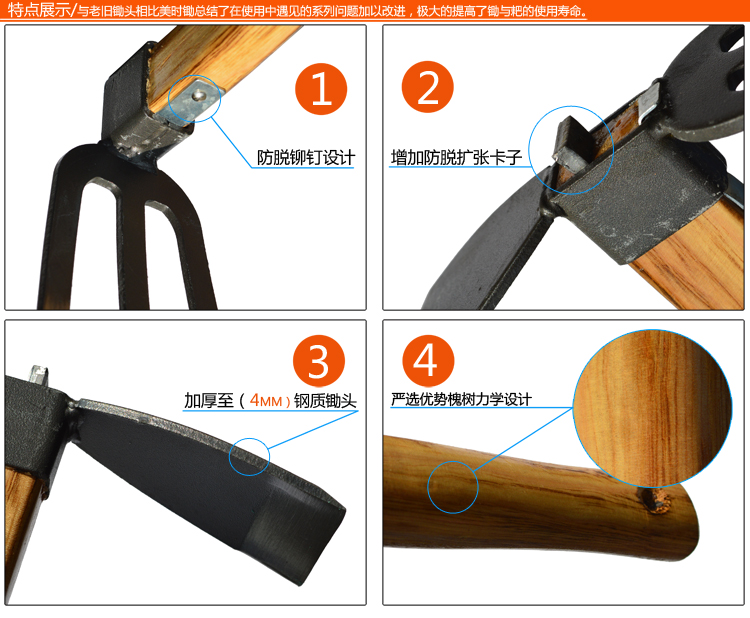 特点展示/与老旧锄头相比美时锄总结了在使用中遇见的系列问题加以改进，极大的提高了锄与耙的使用寿命。

1

防脱铆钉设计

2

增加防脱扩张卡子

3

加厚至（4MM）钢质锄头

4

严选优势槐树力学设计