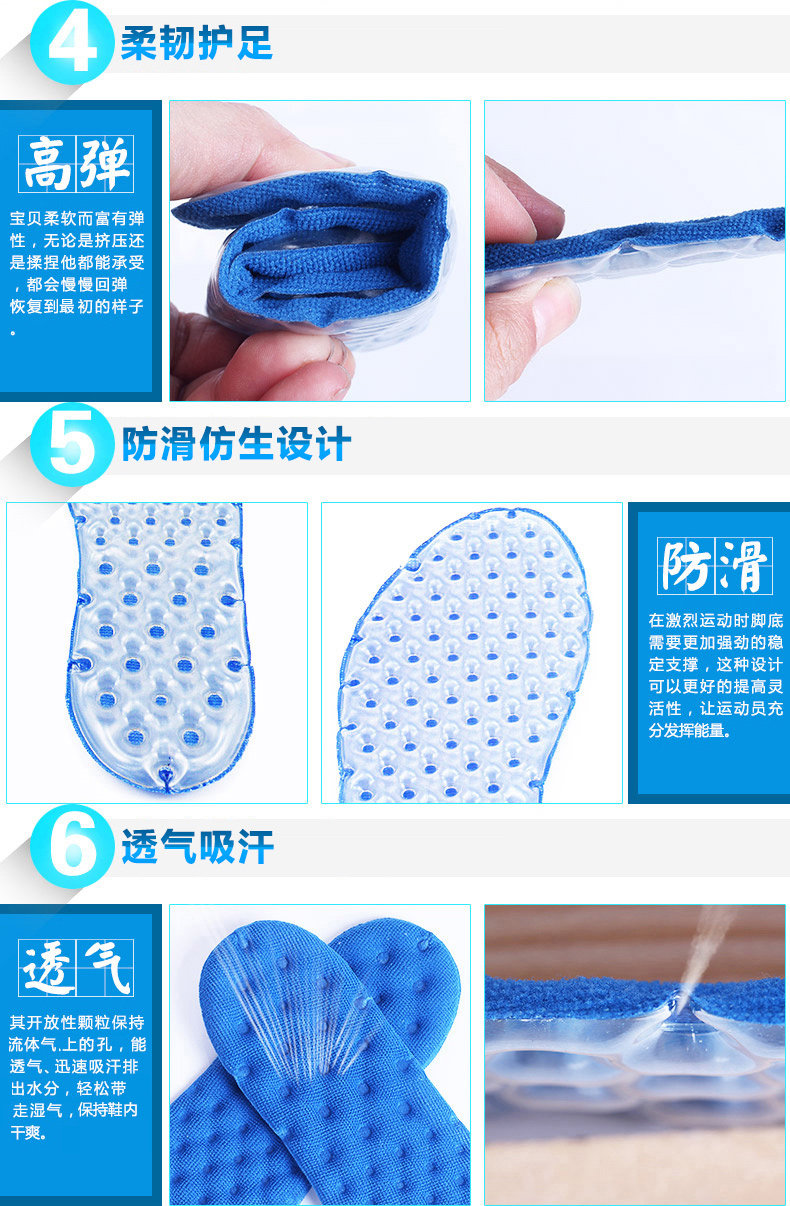 4 柔韧护足

高弹

宝贝柔软而富有弹性，无论是挤压还是揉捏他都能承受，都会慢慢回弹恢复到最初的样子。

5 防滑仿生设计

防滑

在激烈运动时脚底需要更加强劲的稳定支撑，这种设计可以更好的提高灵活性，让运动员充分发挥能量。

6 透气吸汗

透气

其开放性颗粒保持流体气.上的孔，能透气、迅速吸汗排出水分，轻松带走湿气，保持鞋内干爽。