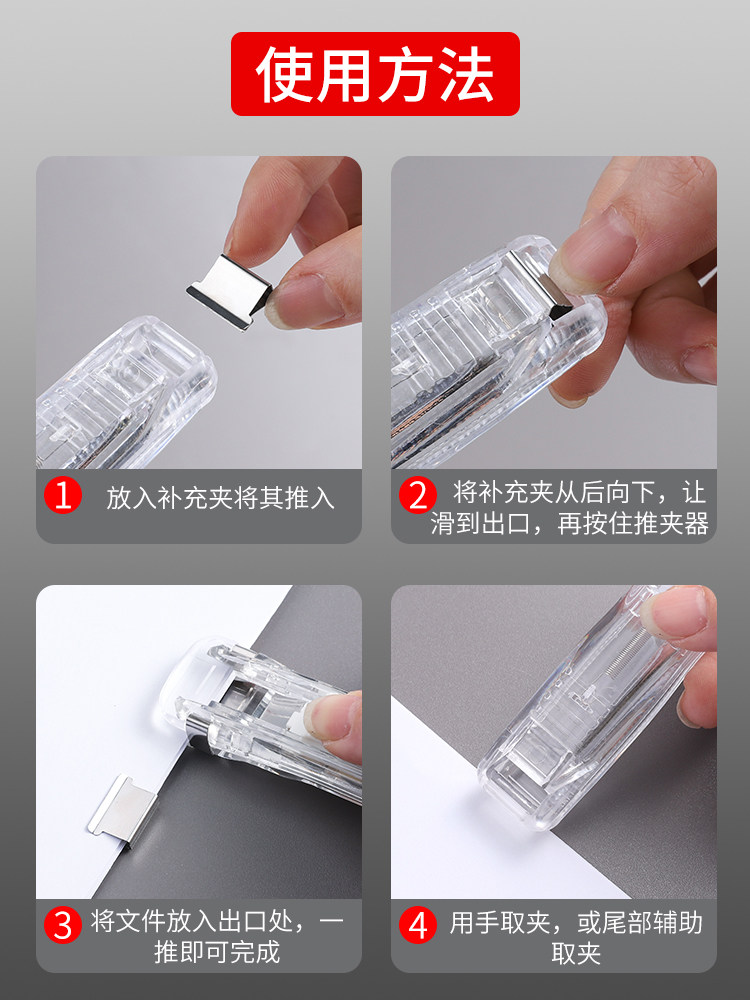 使用方法

1 放入补充夹将其推入

2 将补充夹从后向下，让滑到出口，再按住推夹器

3 将文件放入出口处，一推即可完成

4 用手取夹，或尾部辅助取夹