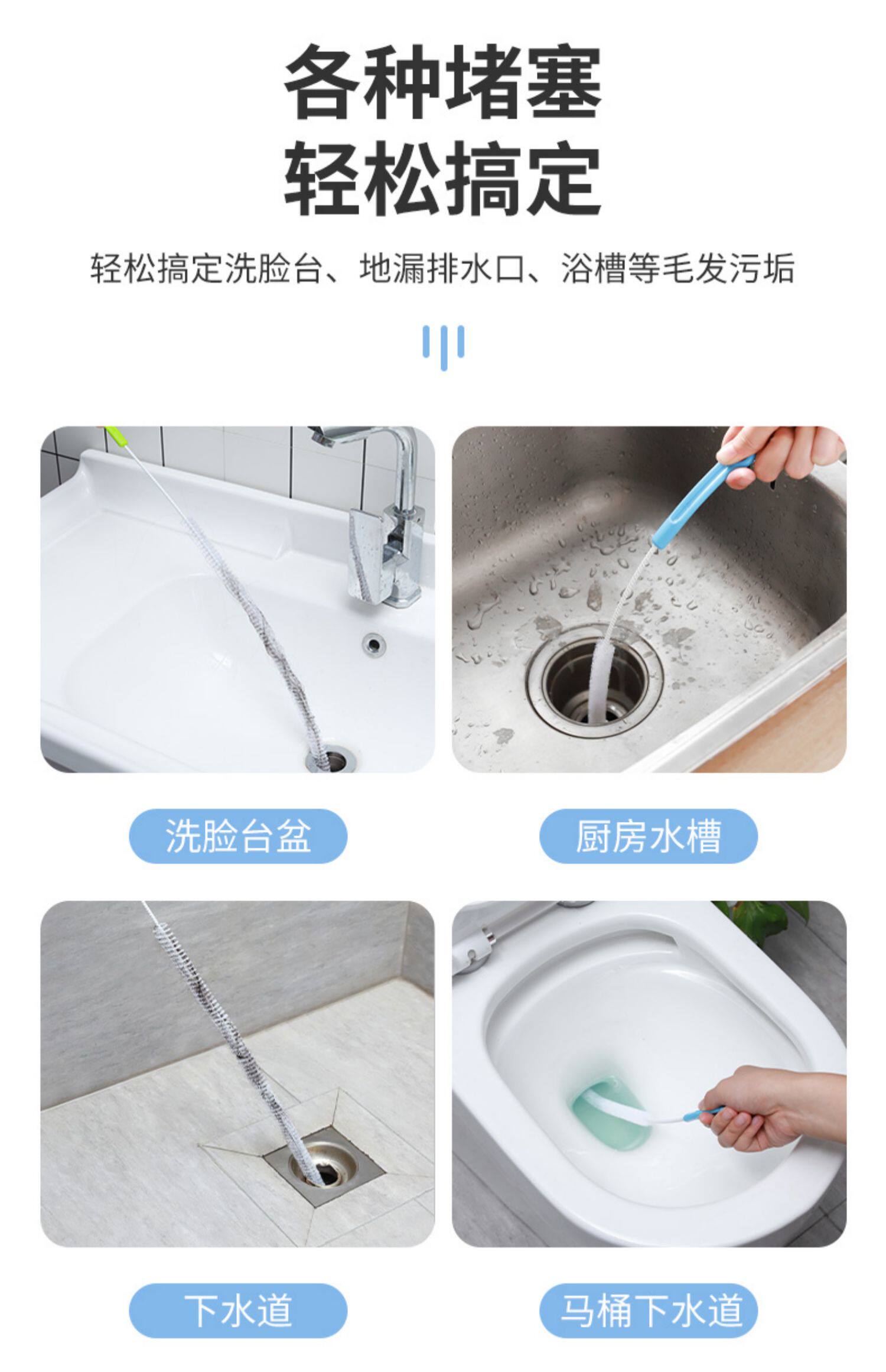 各种堵塞
轻松搞定

轻松搞定洗脸台、地漏排水口、浴槽等毛发污垢

洗脸台盆

厨房水槽

下水道

马桶下水道