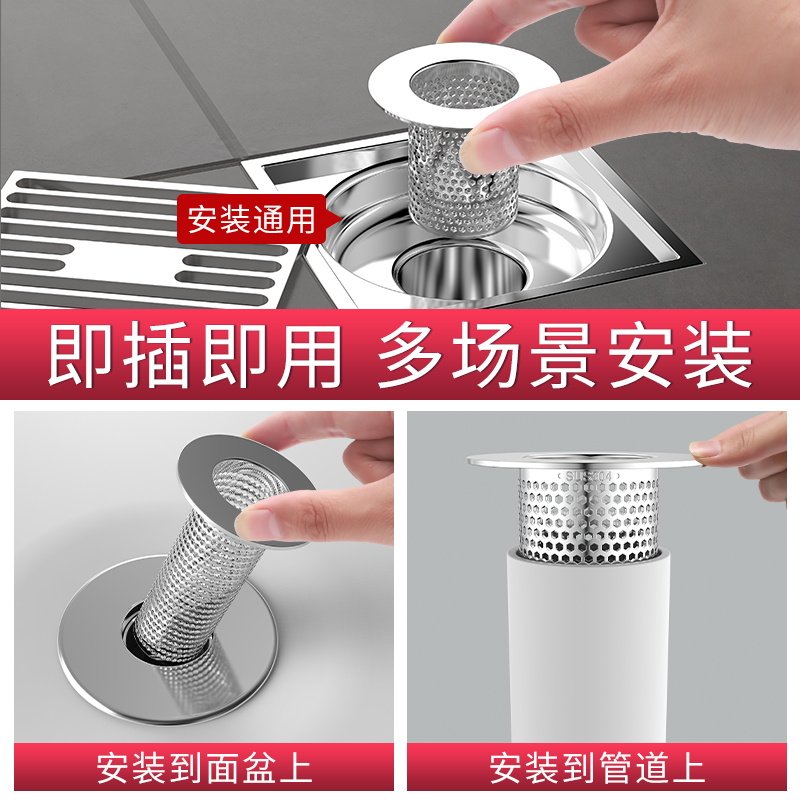 安装通用

即插即用 多场景安装

SUS304

安装到面盆上

安装到管道上