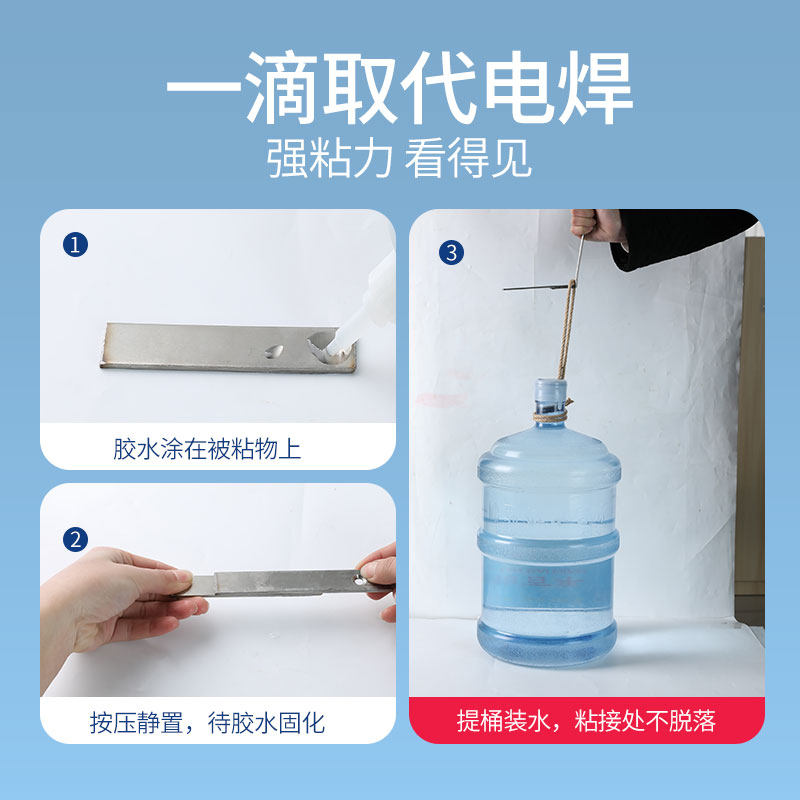 一滴取代电焊
强粘力 看得见

1
胶水涂在被粘物上

2
按压静置，待胶水固化

3
提桶装水，粘接处不脱落