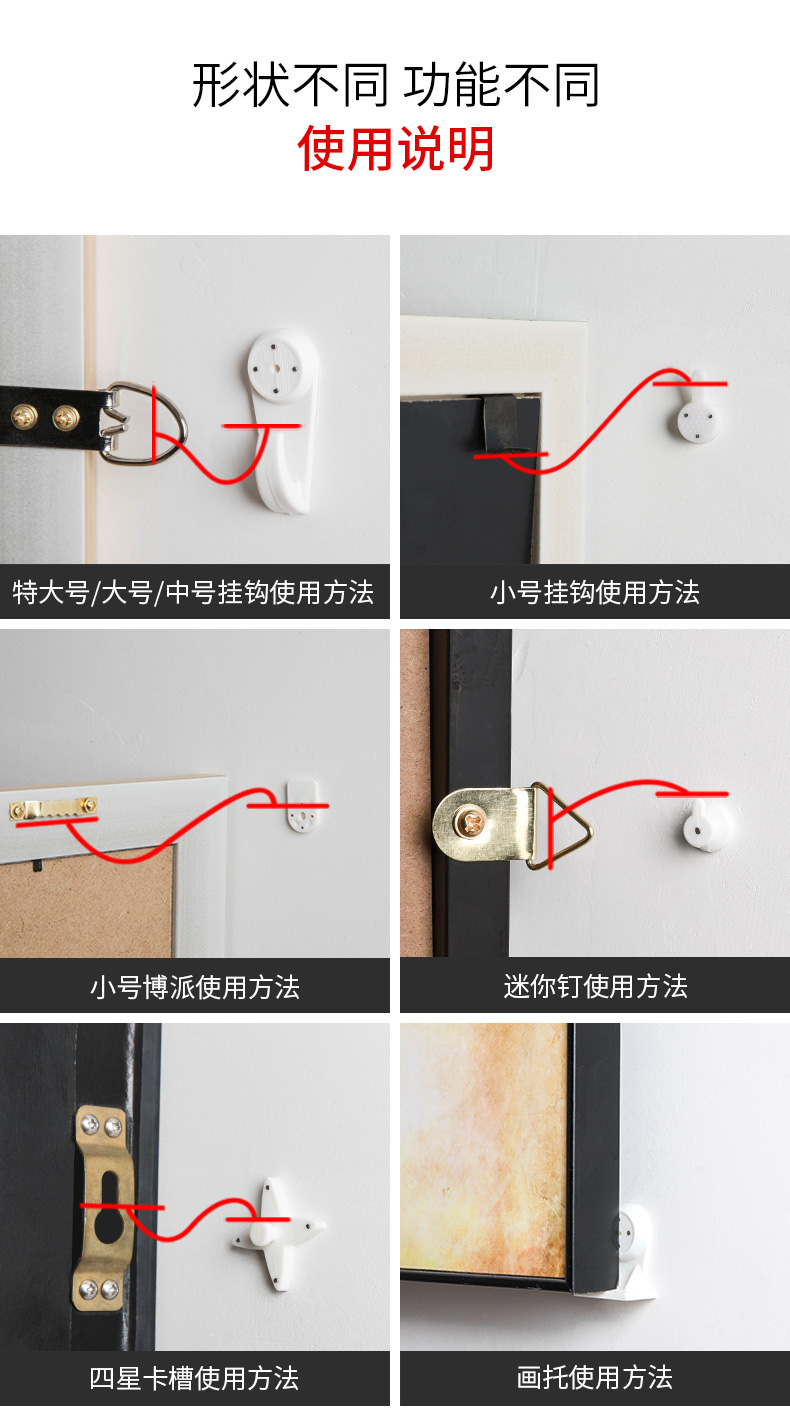 形状不同 功能不同
使用说明

特大号/大号/中号挂钩使用方法

小号挂钩使用方法

小号博派使用方法

迷你钉使用方法

四星卡槽使用方法

画托使用方法