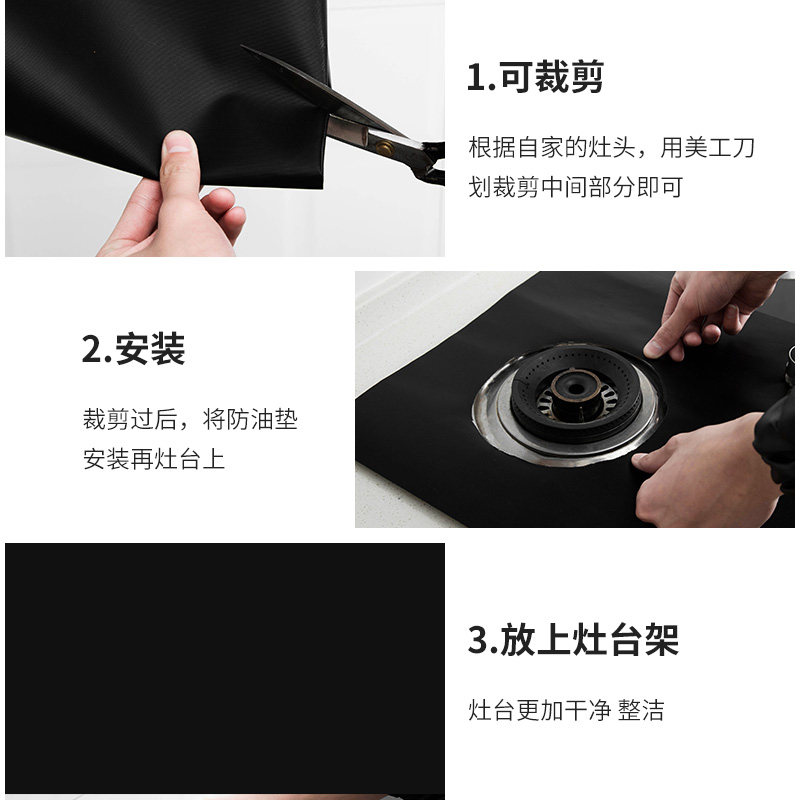 1.可裁剪

根据自家的灶头，用美工刀划裁剪中间部分即可

2.安装

裁剪过后，将防油垫安装再灶台上

3.放上灶台架

灶台更加干净 整洁