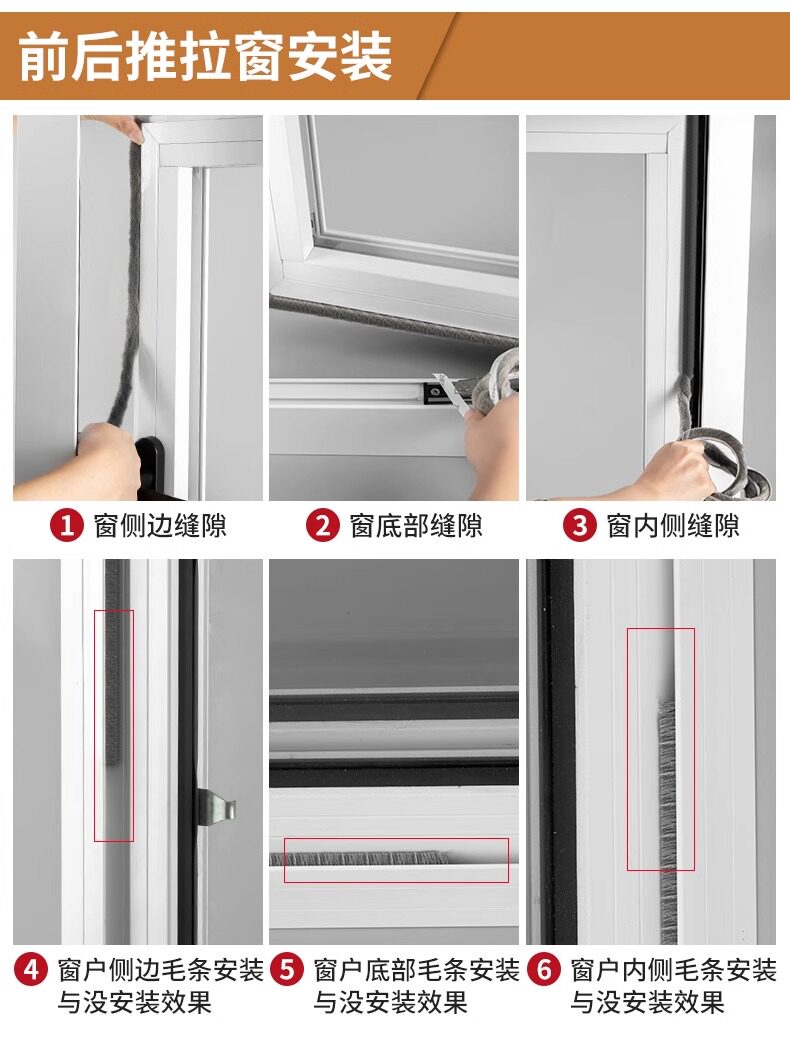 前后推拉窗安装

1 窗侧边缝隙

2 窗底部缝隙

3 窗内侧缝隙

4 窗户侧边毛条安装与没安装效果

5 窗户底部毛条安装与没安装效果

6 窗户内侧毛条安装与没安装效果