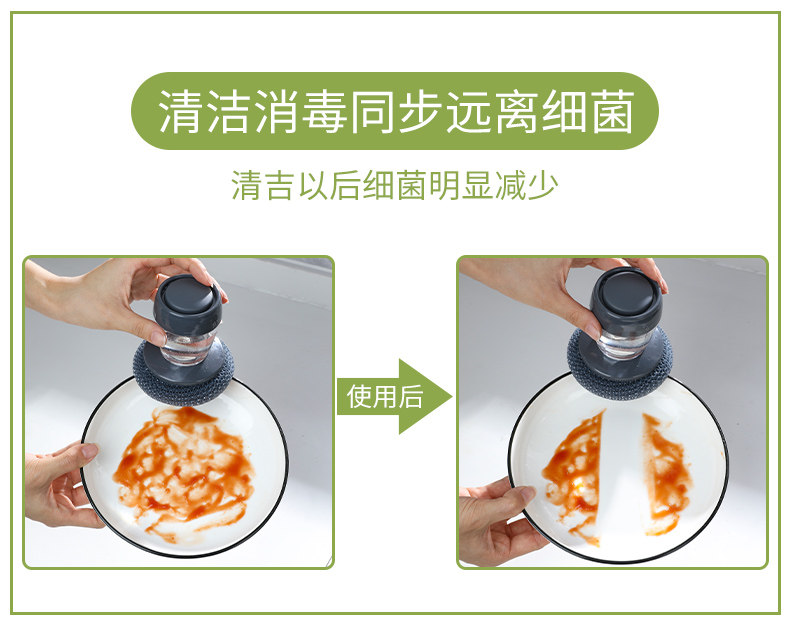 清洁消毒同步远离细菌

清吉以后细菌明显减少

使用后