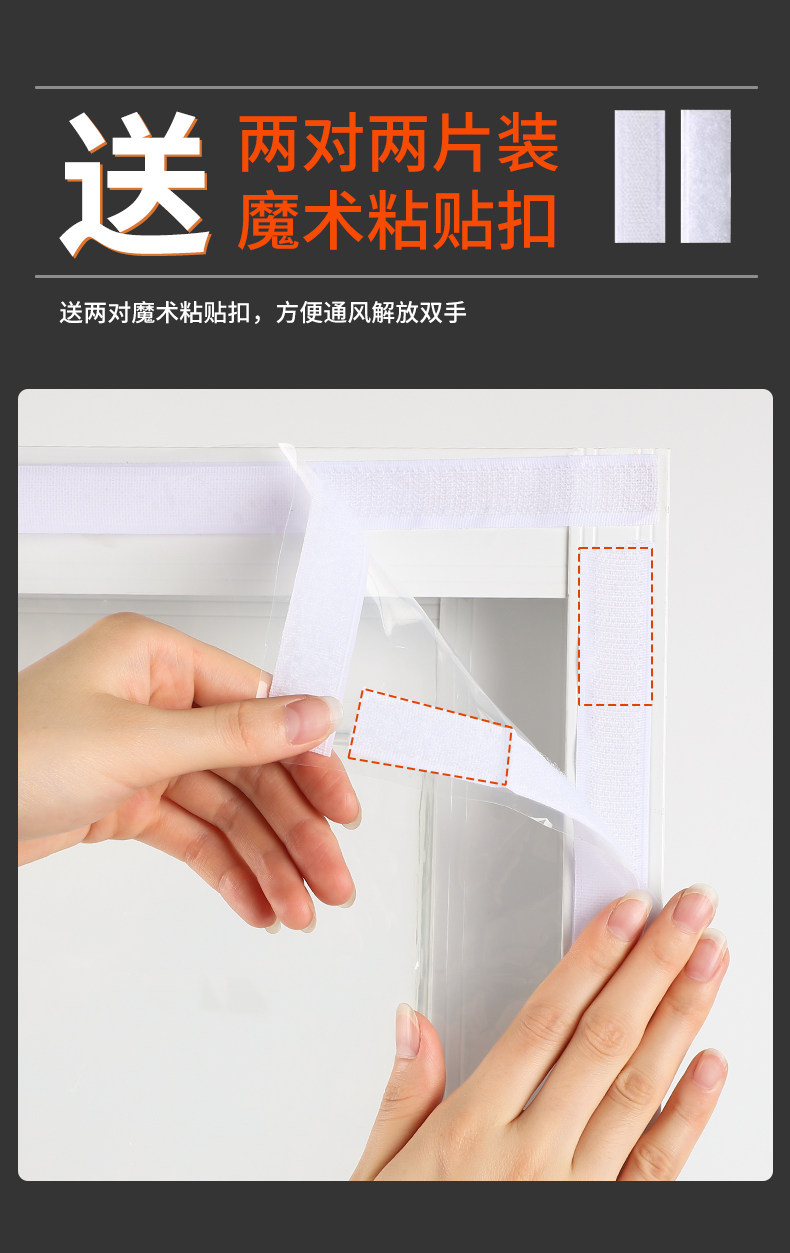 送

两对两片装
魔术粘贴扣

送两对魔术粘贴扣，方便通风解放双手