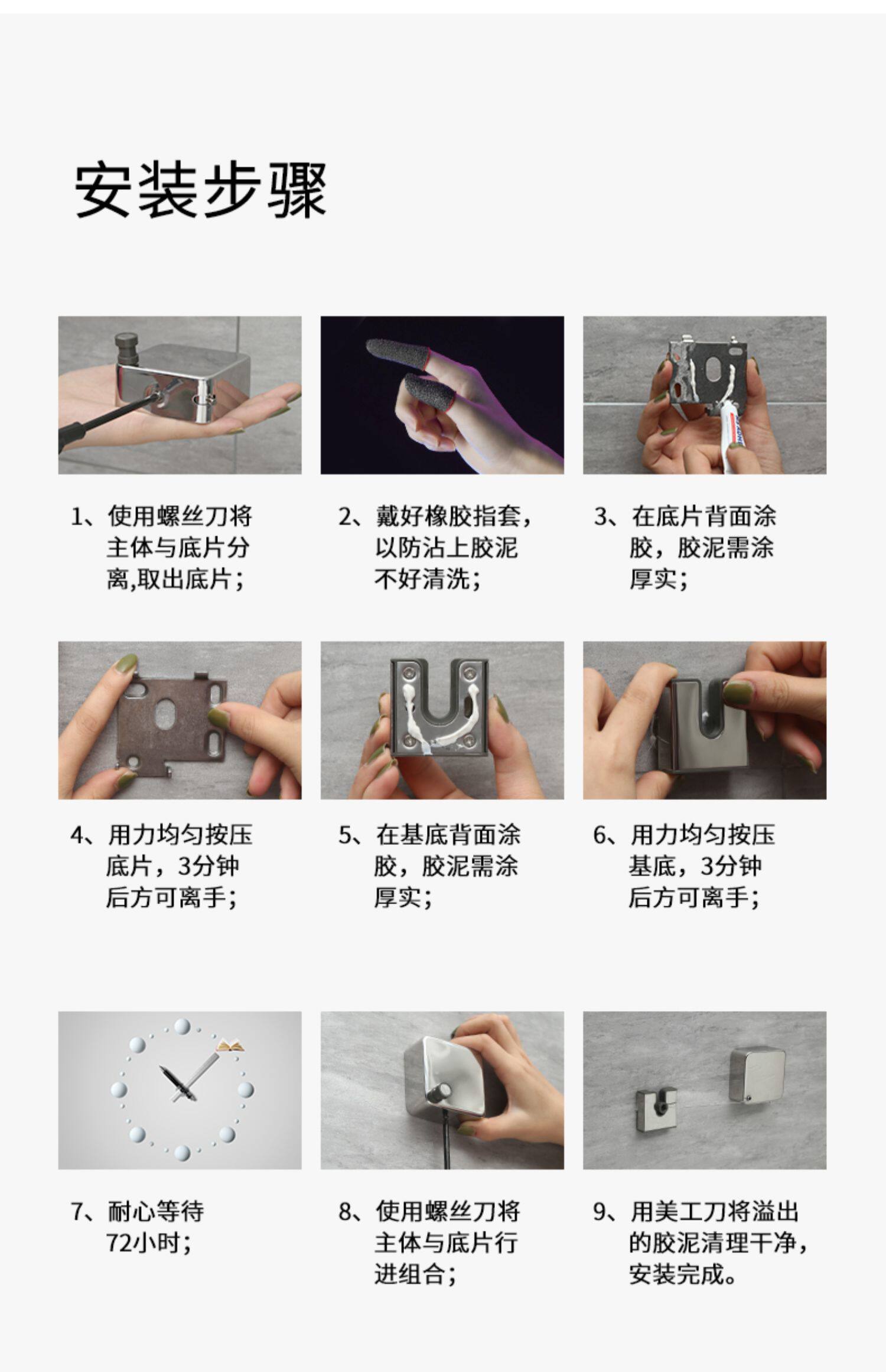 安装步骤

1、使用螺丝刀将主体与底片分离,取出底片；

2、戴好橡胶指套，以防沾上胶泥不好清洗；

3、在底片背面涂胶，胶泥需涂厚实；

4、用力均匀按压底片，3分钟后方可离手；

5、在基底背面涂胶，胶泥需涂厚实；

6、用力均匀按压基底，3分钟后方可离手；

7、耐心等待72小时；

8、使用螺丝刀将主体与底片行进组合；

9、用美工刀将溢出的胶泥清理干净，安装完成。