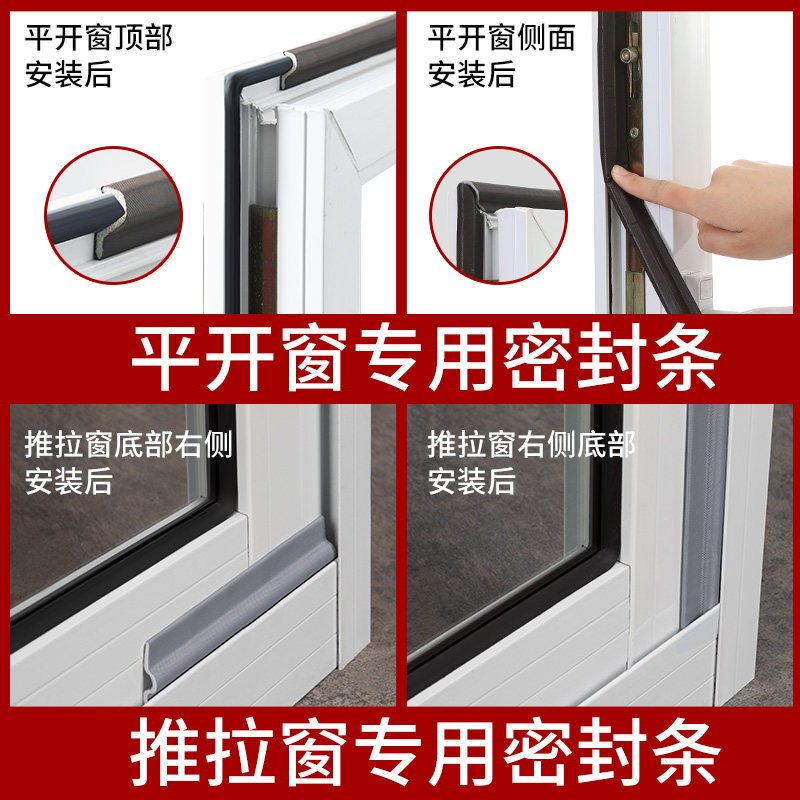 平开窗顶部
安装后

平开窗侧面
安装后

平开窗专用密封条

推拉窗底部右侧
安装后

推拉窗右侧底部
安装后

推拉窗专用密封条