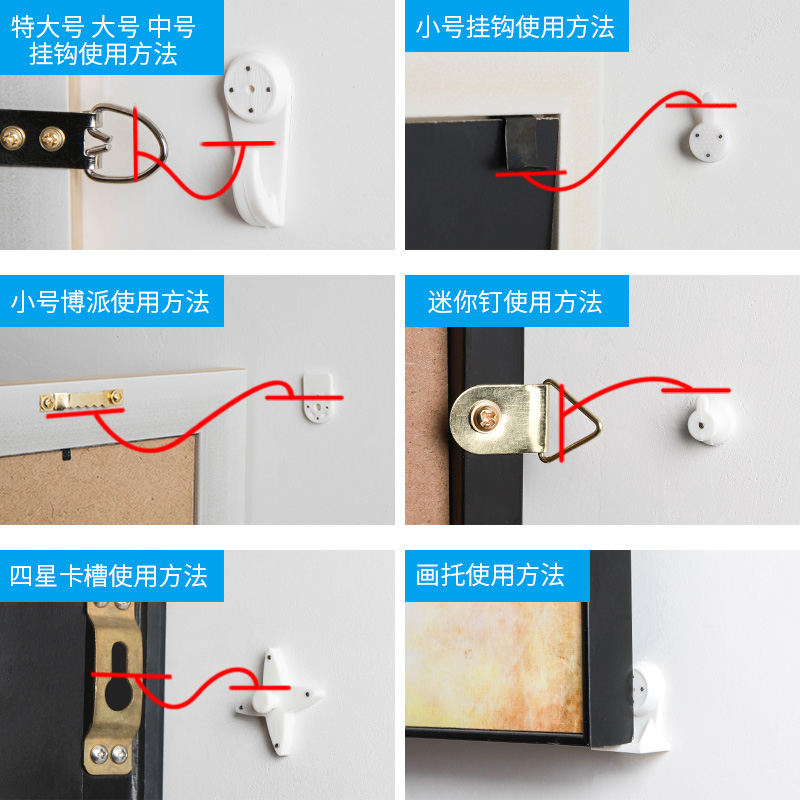 特大号 大号 中号
挂钩使用方法

小号挂钩使用方法

小号博派使用方法

迷你钉使用方法

四星卡槽使用方法

画托使用方法