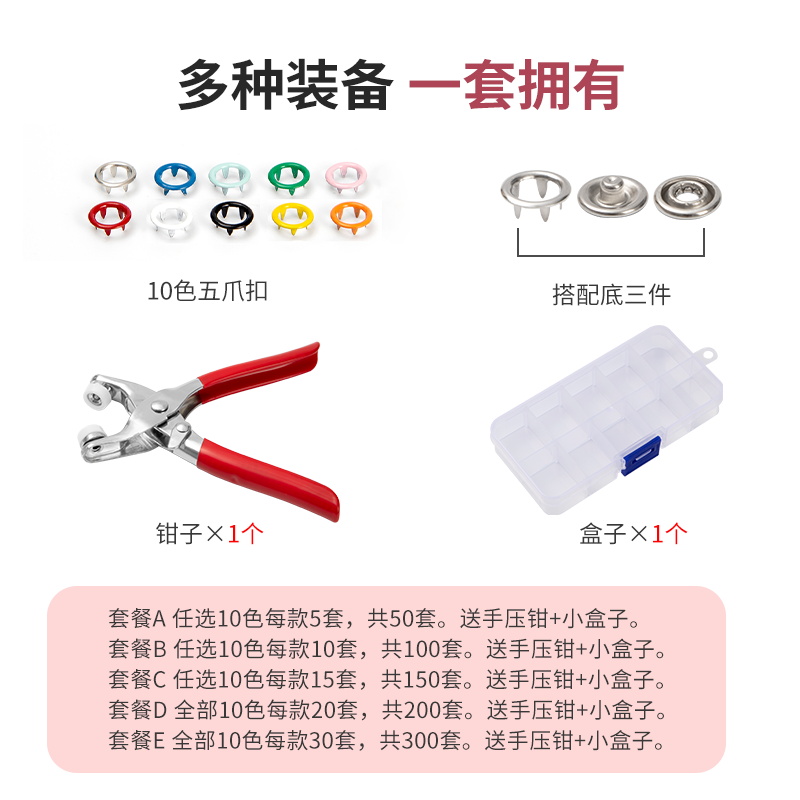 多种装备 一套拥有

10色五爪扣

搭配底三件

钳子×1个

盒子×1个

套餐A 任选10色每款5套，共50套。送手压钳+小盒子。
套餐B 任选10色每款10套，共100套。送手压钳+小盒子。
套餐C 任选10色每款15套，共150套。送手压钳+小盒子。
套餐D 全部10色每款20套，共200套。送手压钳+小盒子。
套餐E 全部10色每款30套，共300套。送手压钳+小盒子。