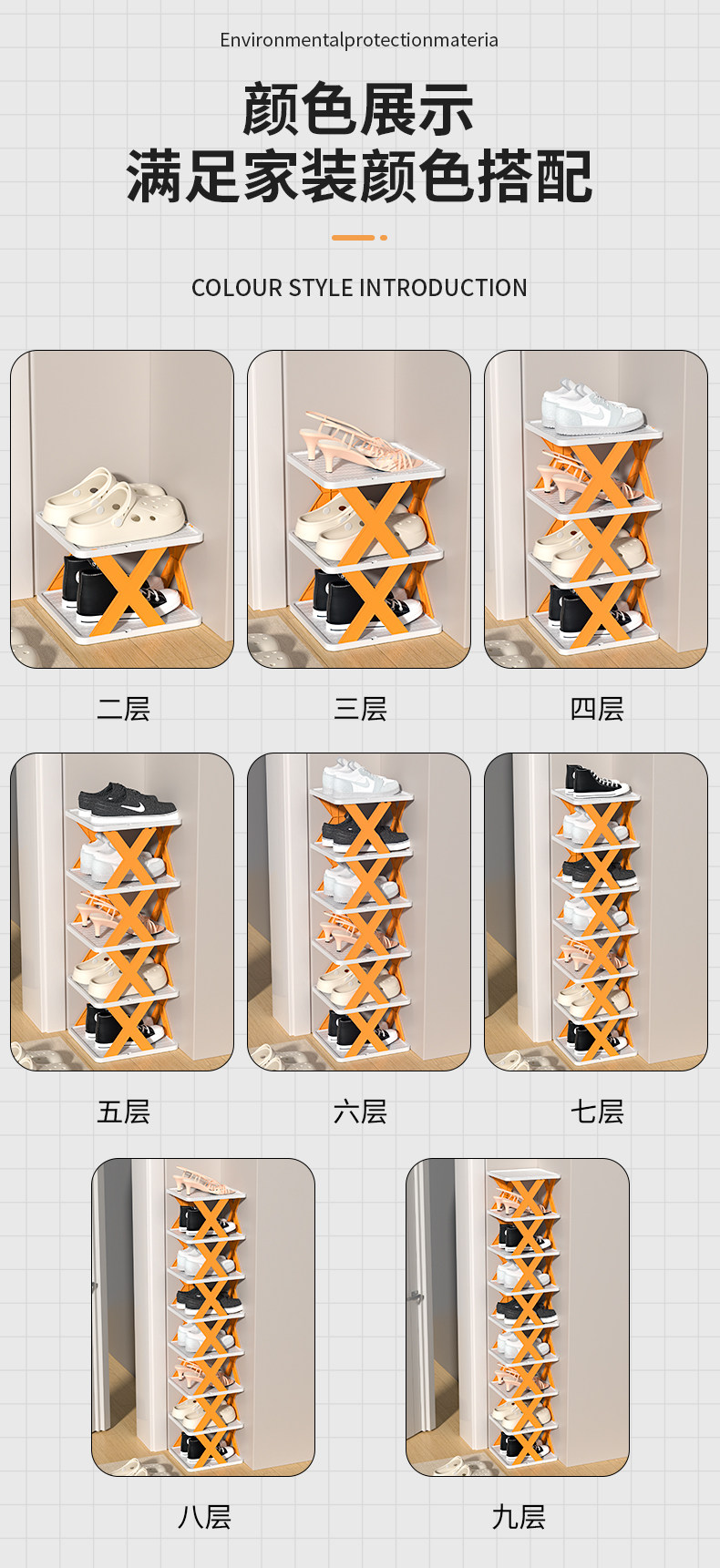 Environmentalprotectionmateria

颜色展示
满足家装颜色搭配

COLOUR STYLE INTRODUCTION

二层

三层

四层

五层

六层

七层

八层

九层