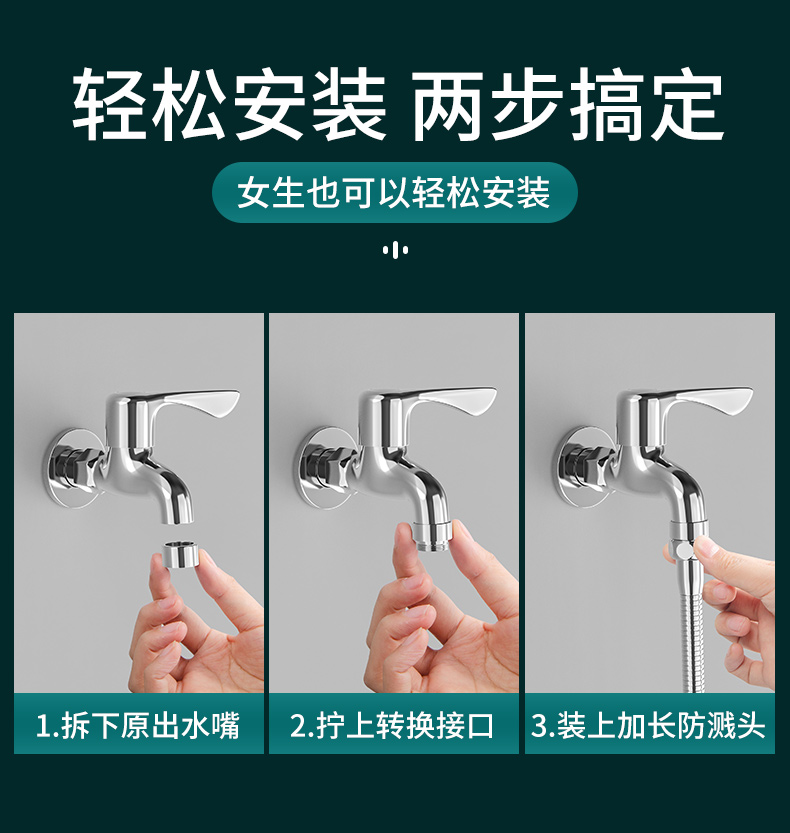 轻松安装 两步搞定

女生也可以轻松安装

1.拆下原出水嘴

2.拧上转换接口

3.装上加长防溅头