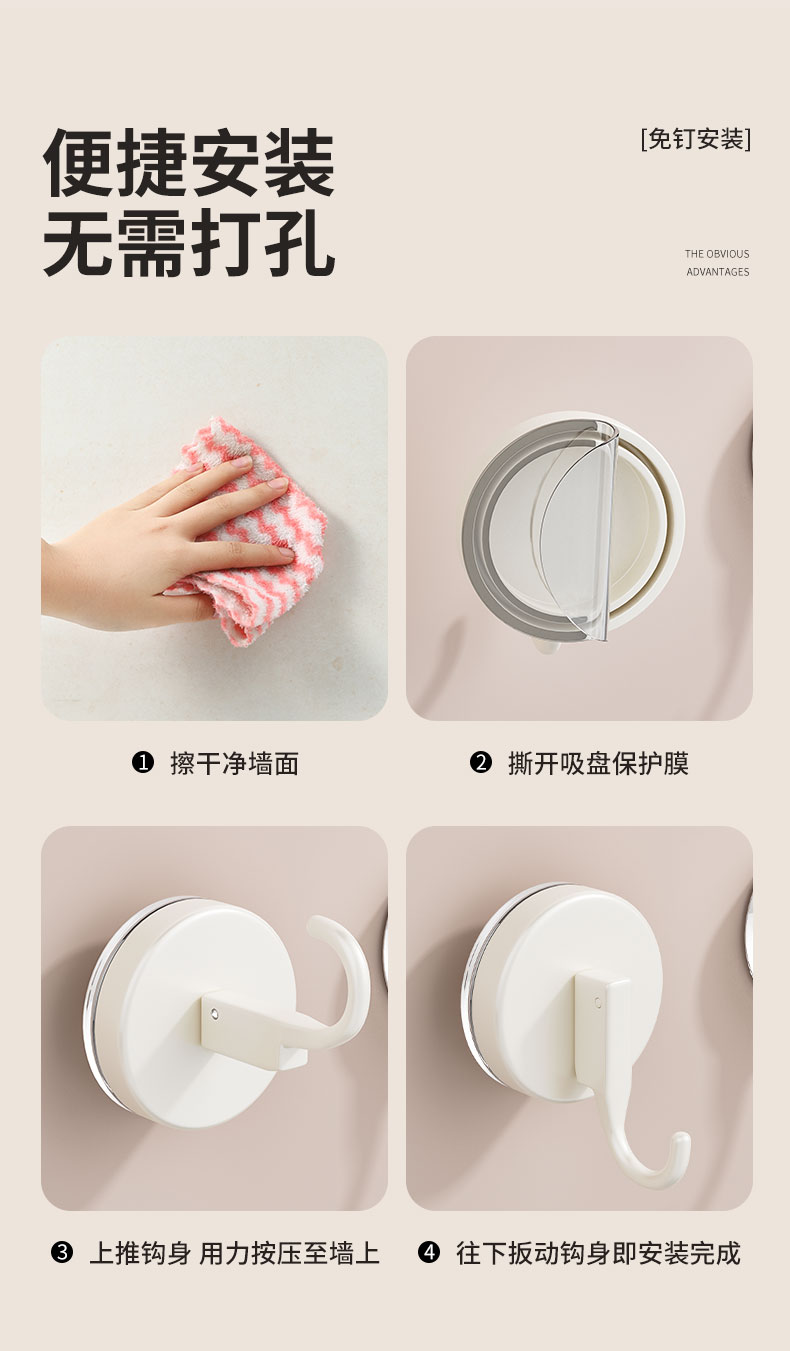 便捷安装
无需打孔

[免钉安装]

THE OBVIOUS
ADVANTAGES

❶ 擦干净墙面

❷ 撕开吸盘保护膜

❸ 上推钩身 用力按压至墙上

❹ 往下扳动钩身即安装完成