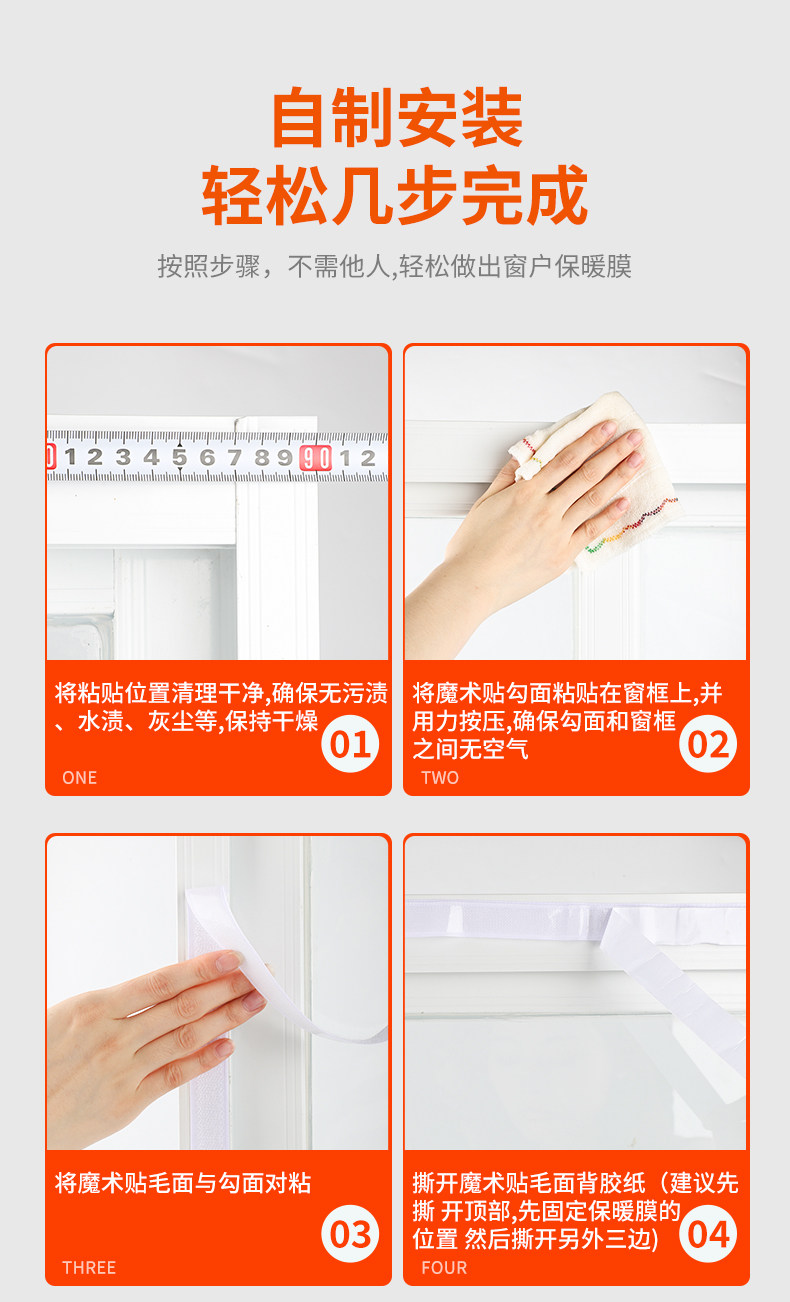 自制安装
轻松几步完成

按照步骤，不需他人,轻松做出窗户保暖膜

0 1 2 3 4 5 6 7 8 9 90 1 2

将粘贴位置清理干净,确保无污渍、水渍、灰尘等,保持干燥

01

ONE

将魔术贴勾面粘贴在窗框上,并用力按压,确保勾面和窗框之间无空气

02

TWO

将魔术贴毛面与勾面对粘

03

THREE

撕开魔术贴毛面背胶纸（建议先撕 开顶部,先固定保暖膜的位置 然后撕开另外三边)

04

FOUR