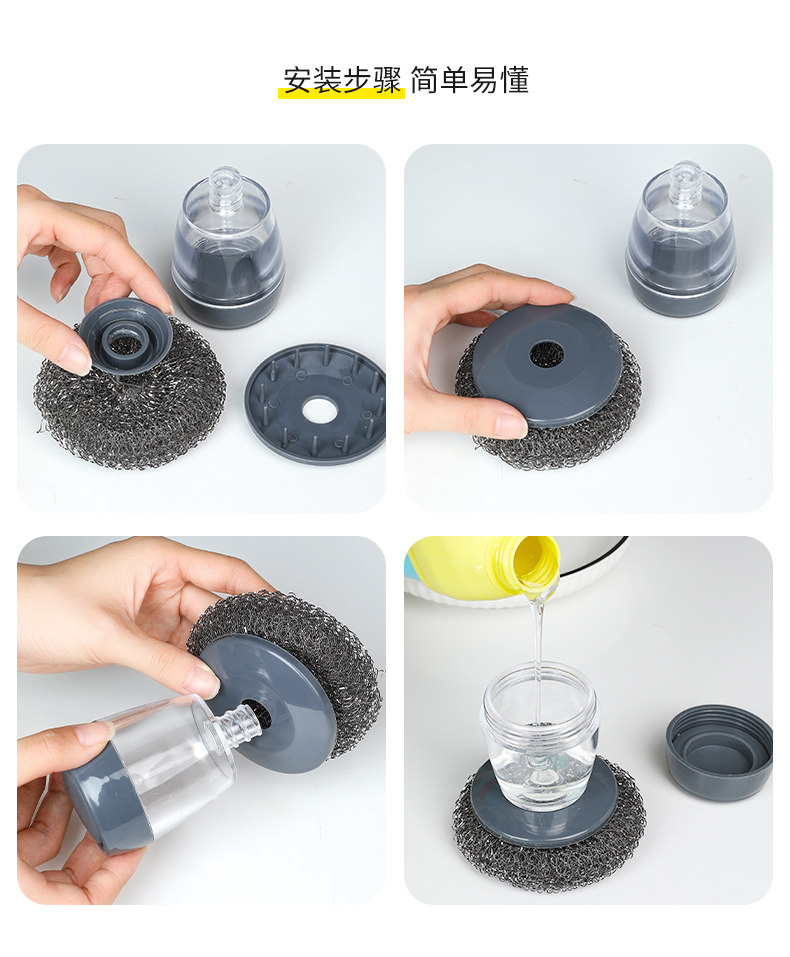 安装步骤 简单易懂