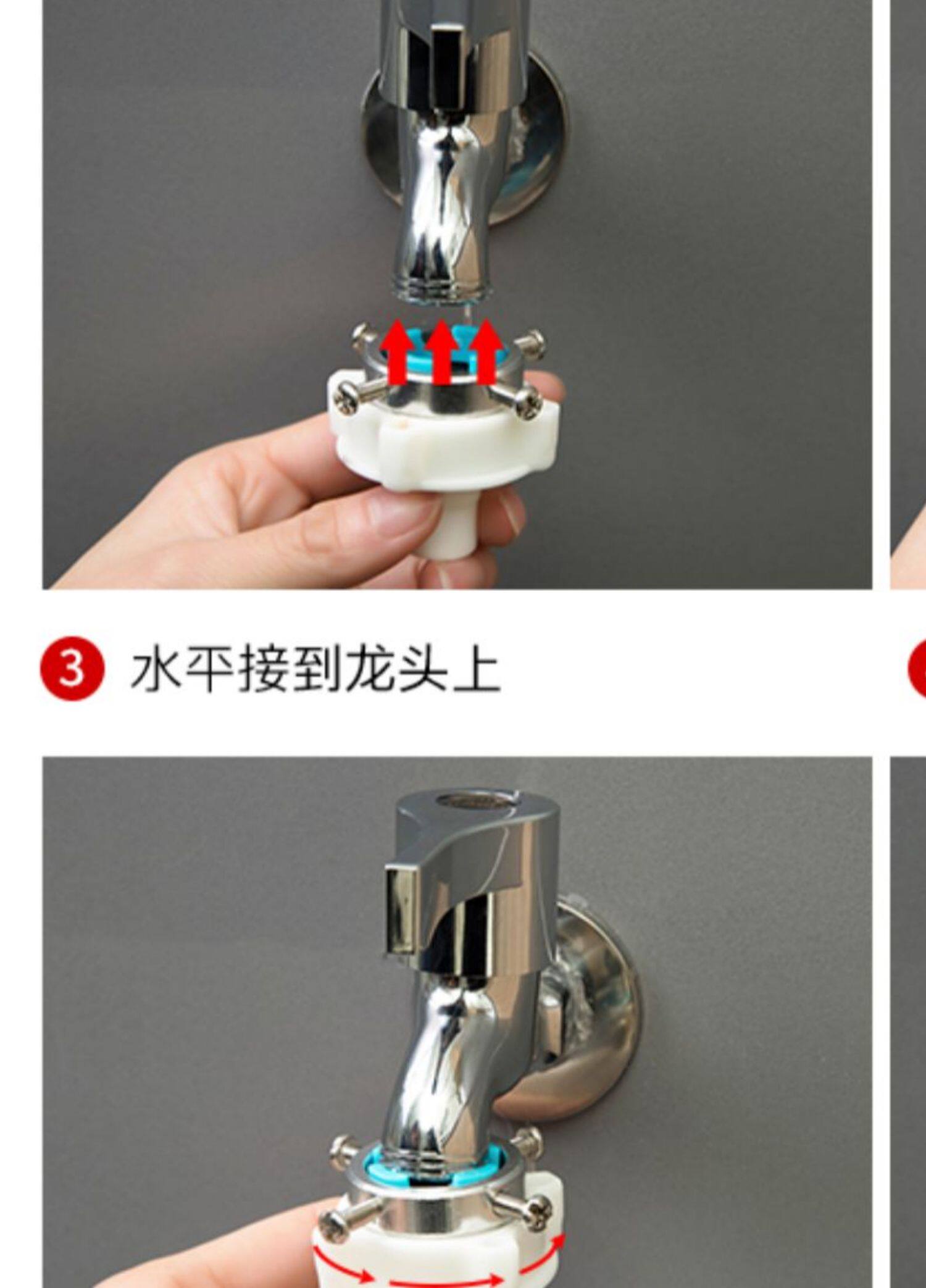 3 水平接到龙头上