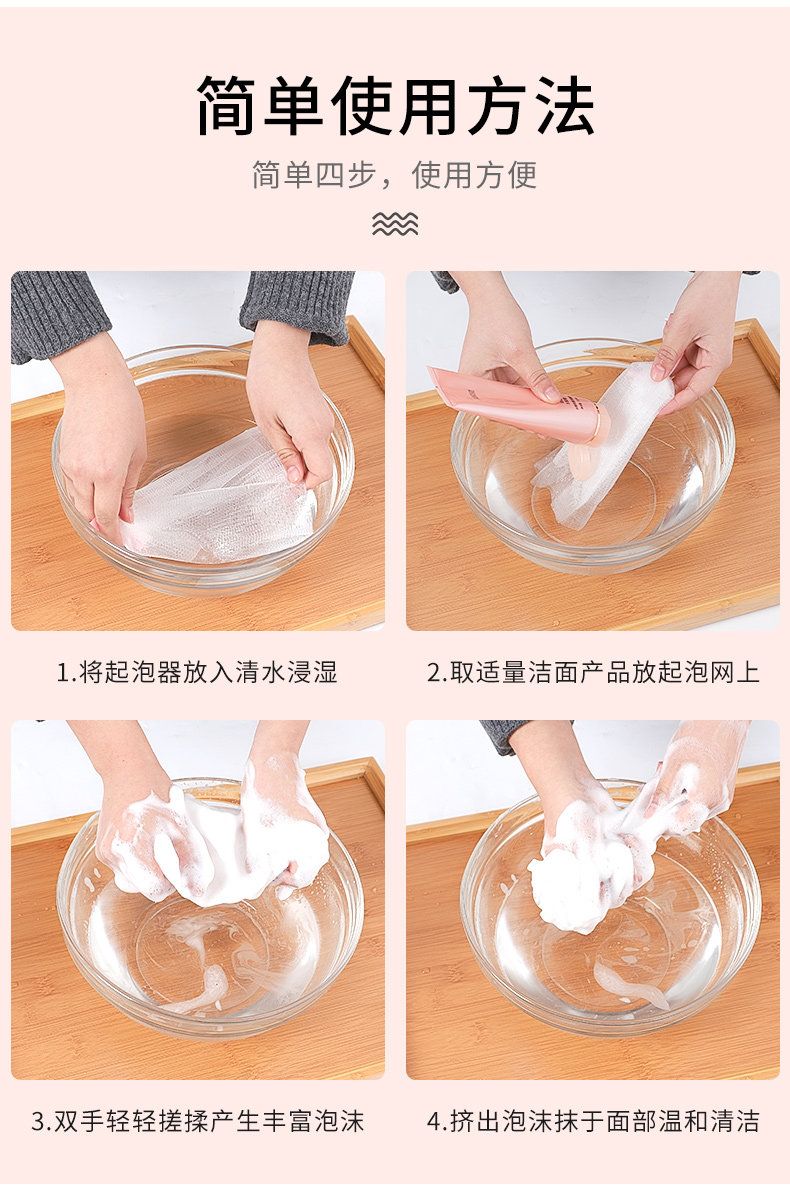 简单使用方法

简单四步，使用方便

1.将起泡器放入清水浸湿

2.取适量洁面产品放起泡网上

3.双手轻轻搓揉产生丰富泡沫

4.挤出泡沫抹于面部温和清洁