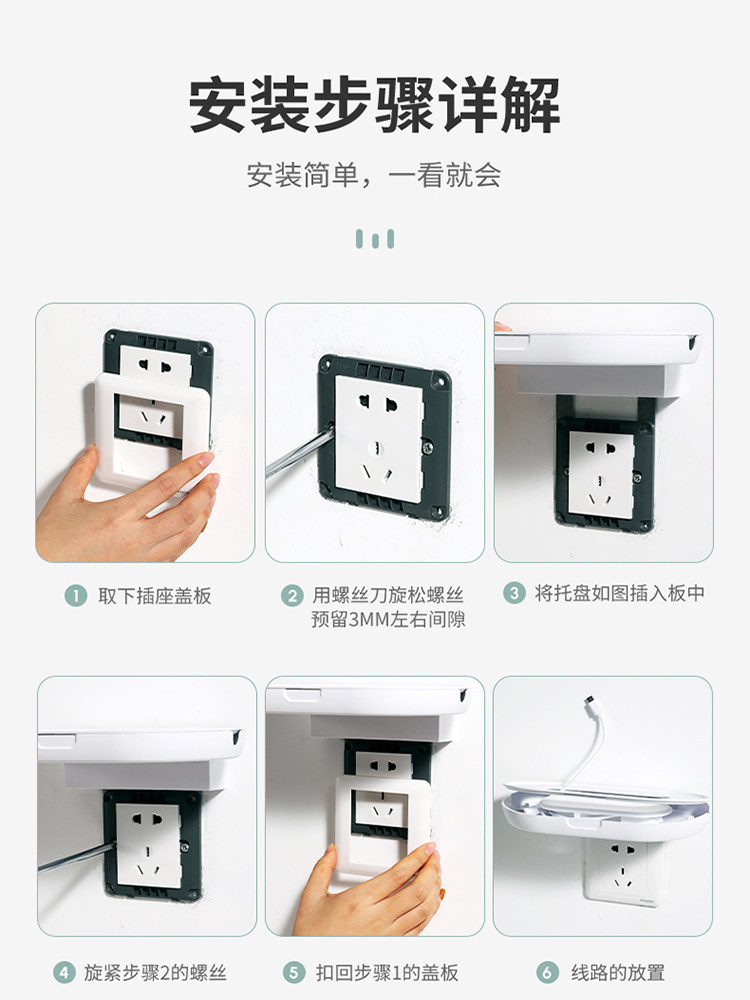 安装步骤详解

安装简单，一看就会

1 取下插座盖板

2 用螺丝刀旋松螺丝
预留3MM左右间隙

3 将托盘如图插入板中

4 旋紧步骤2的螺丝

5 扣回步骤1的盖板

6 线路的放置