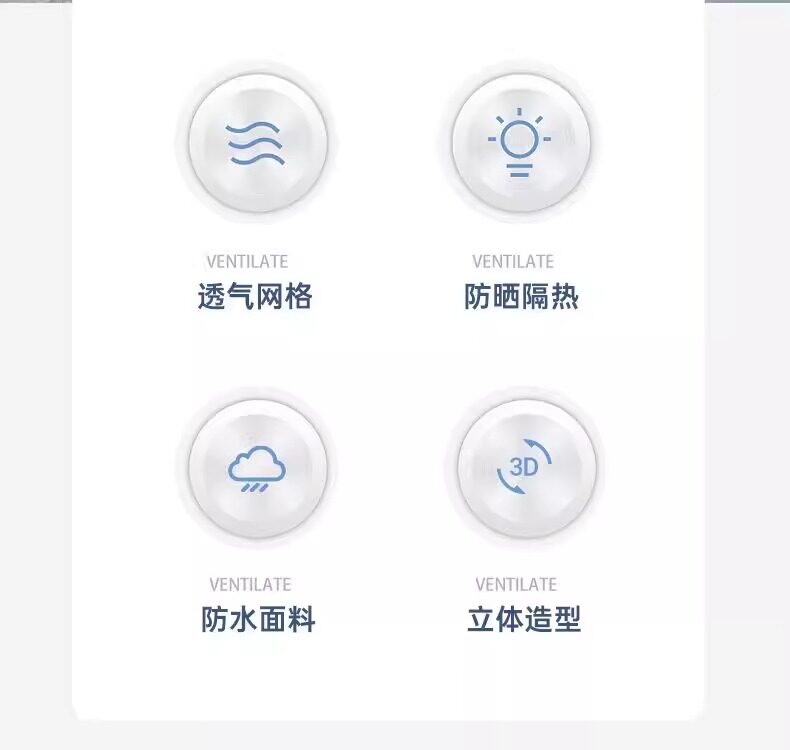 VENTILATE
透气网格

VENTILATE
防晒隔热

3D

VENTILATE
防水面料

VENTILATE
立体造型