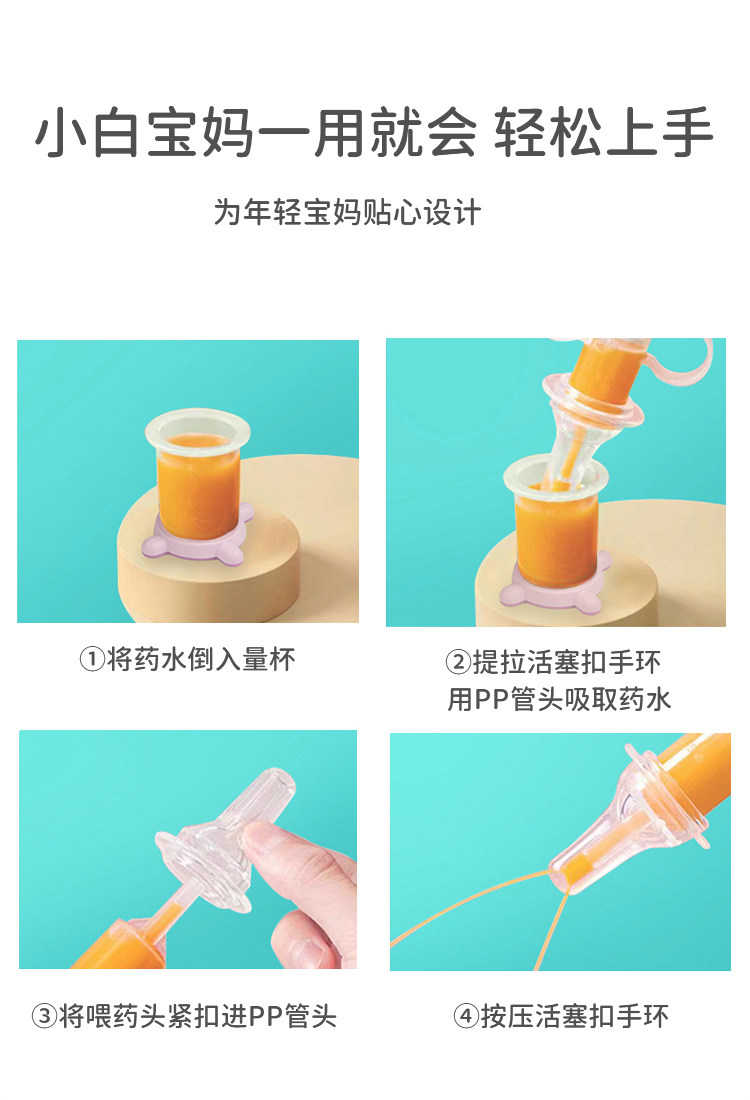 小白宝妈一用就会 轻松上手

为年轻宝妈贴心设计

①将药水倒入量杯

②提拉活塞扣手环
用PP管头吸取药水

③将喂药头紧扣进PP管头

④按压活塞扣手环