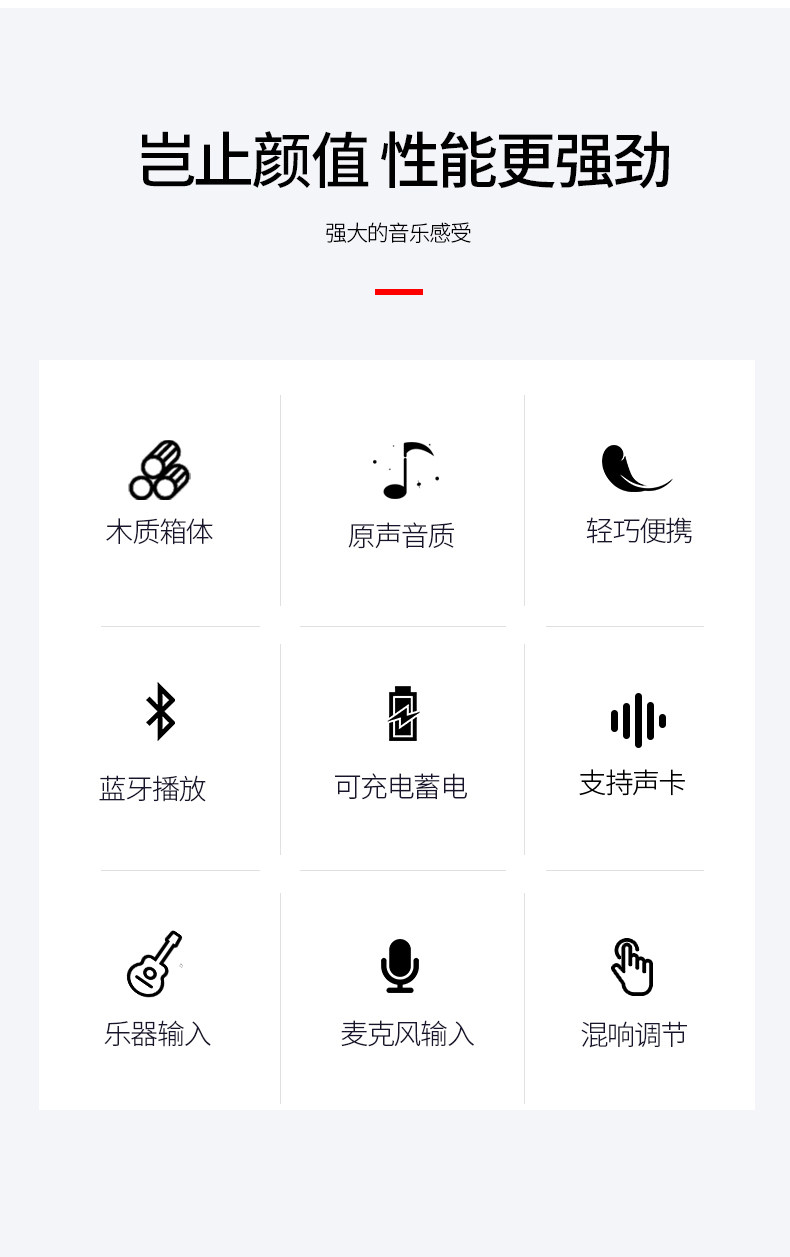 岂止颜值 性能更强劲

强大的音乐感受

木质箱体

原声音质

轻巧便携

蓝牙播放

可充电蓄电

支持声卡

乐器输入

麦克风输入

混响调节