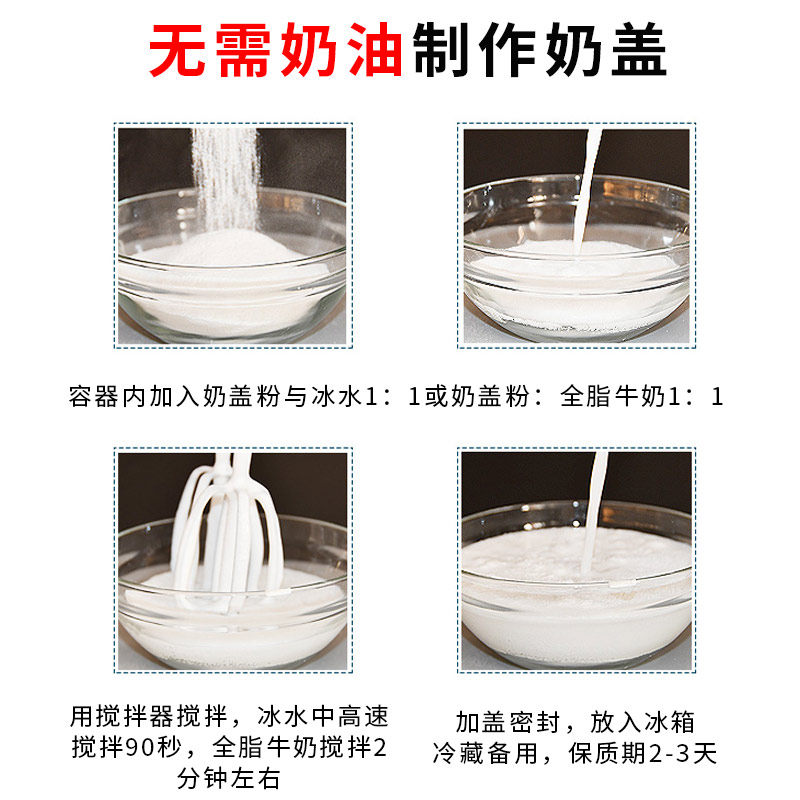 无需奶油制作奶盖

容器内加入奶盖粉与冰水1：1或奶盖粉：全脂牛奶1：1

用搅拌器搅拌，冰水中高速搅拌90秒，全脂牛奶搅拌2分钟左右

加盖密封，放入冰箱冷藏备用，保质期2-3天