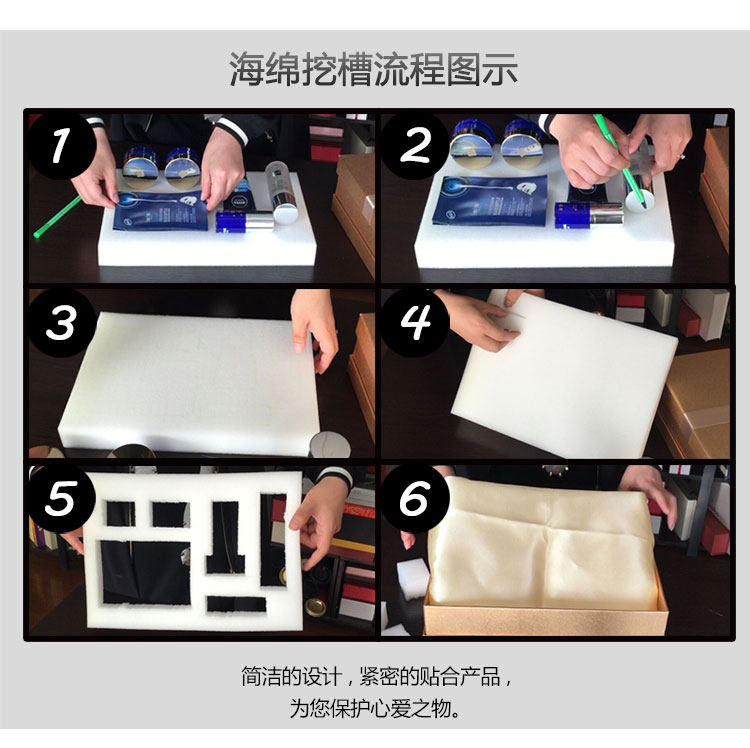 海绵挖槽流程图示

1

2

3

4

5

6

简洁的设计，紧密的贴合产品，
为您保护心爱之物。