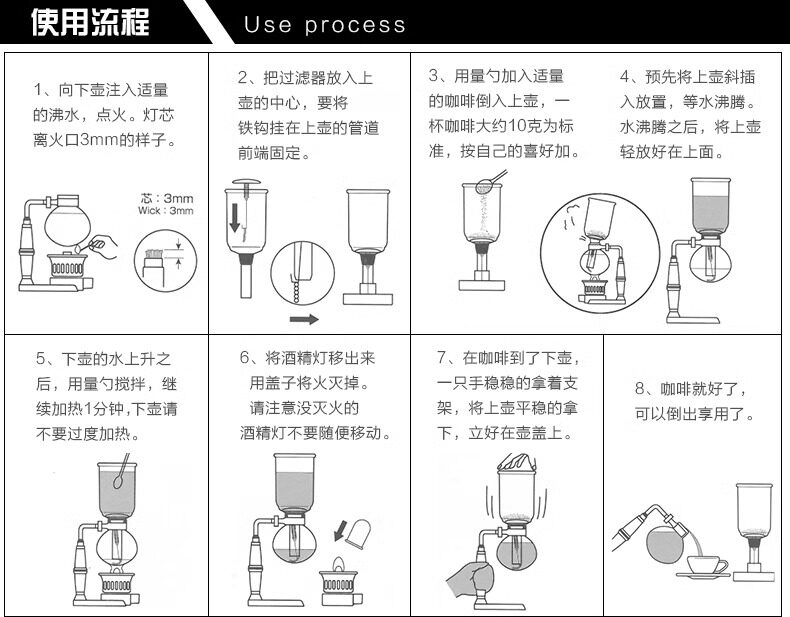 使用流程 Use process

1、向下壶注入适量的沸水，点火。灯芯离火口3mm的样子。

芯：3mm
Wick：3mm

2、把过滤器放入上壶的中心，要将铁钩挂在上壶的管道前端固定。

3、用量勺加入适量的咖啡倒入上壶，一杯咖啡大约10克为标准，按自己的喜好加。

4、预先将上壶斜插入放置，等水沸腾。水沸腾之后，将上壶轻放好在上面。

5、下壶的水上升之后，用量勺搅拌，继续加热1分钟，下壶请不要过度加热。

6、将酒精灯移出来用盖子将火灭掉。请注意没灭火的酒精灯不要随便移动。

7、在咖啡到了下壶，一只手稳稳的拿着支架，将上壶平稳的拿下，立好在壶盖上。

8、咖啡就好了，可以倒出享用了。