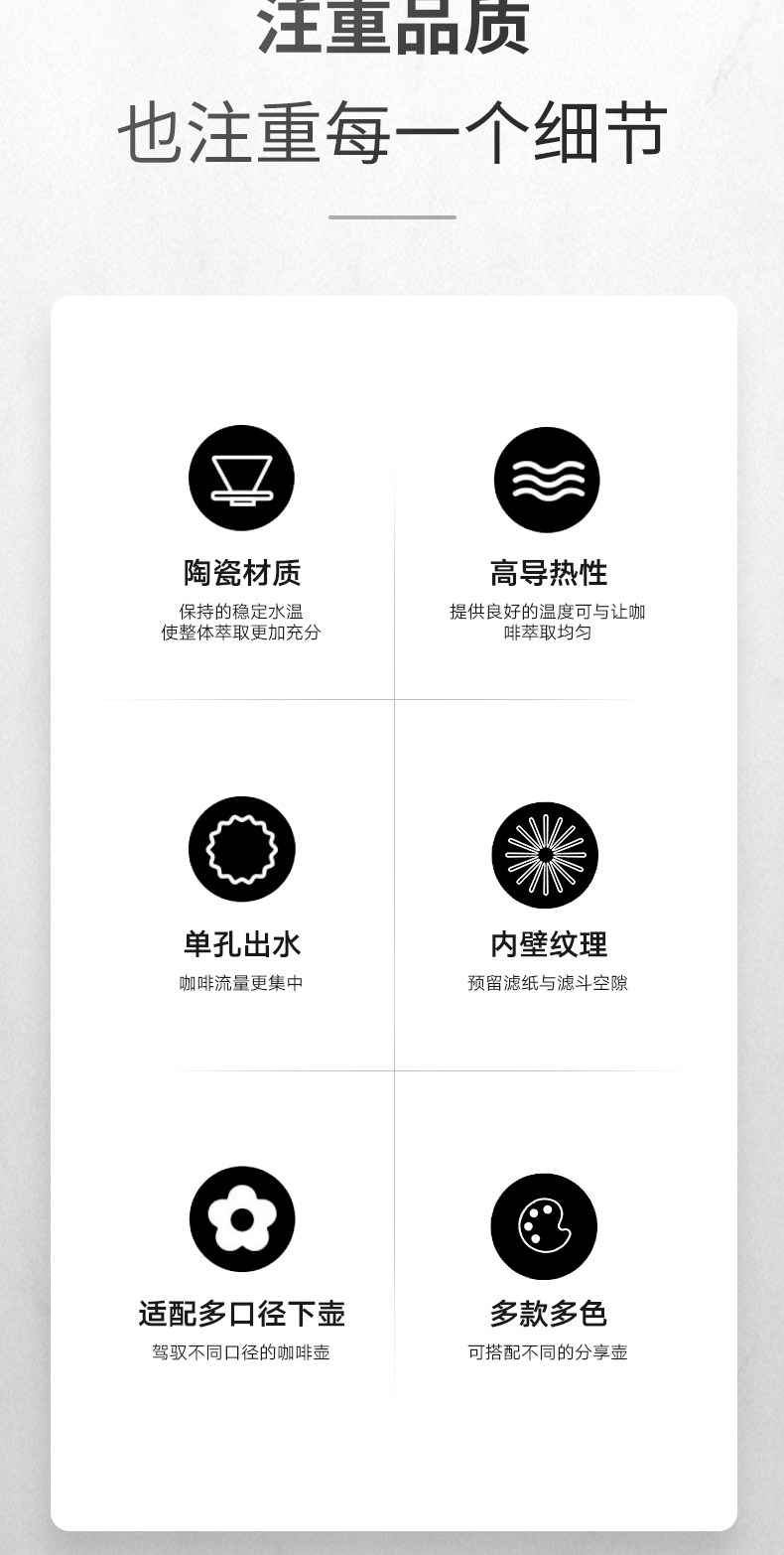 注重品质

也注重每一个细节

陶瓷材质

保持的稳定水温
使整体萃取更加充分

高导热性

提供良好的温度可与让咖啡萃取均匀

单孔出水

咖啡流量更集中

内壁纹理

预留滤纸与滤斗空隙

适配多口径下壶

驾驭不同口径的咖啡壶

多款多色

可搭配不同的分享壶