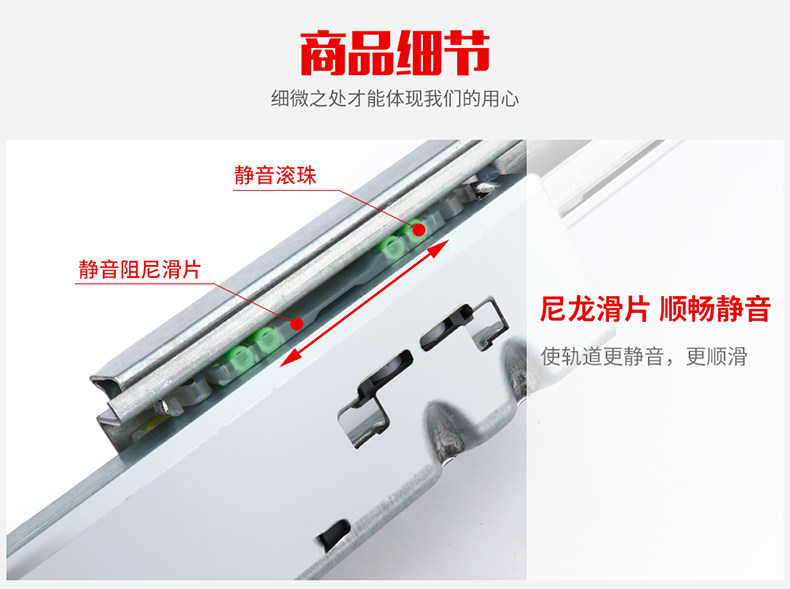 商品细节

细微之处才能体现我们的用心

静音滚珠

静音阻尼滑片

尼龙滑片 顺畅静音

使轨道更静音，更顺滑