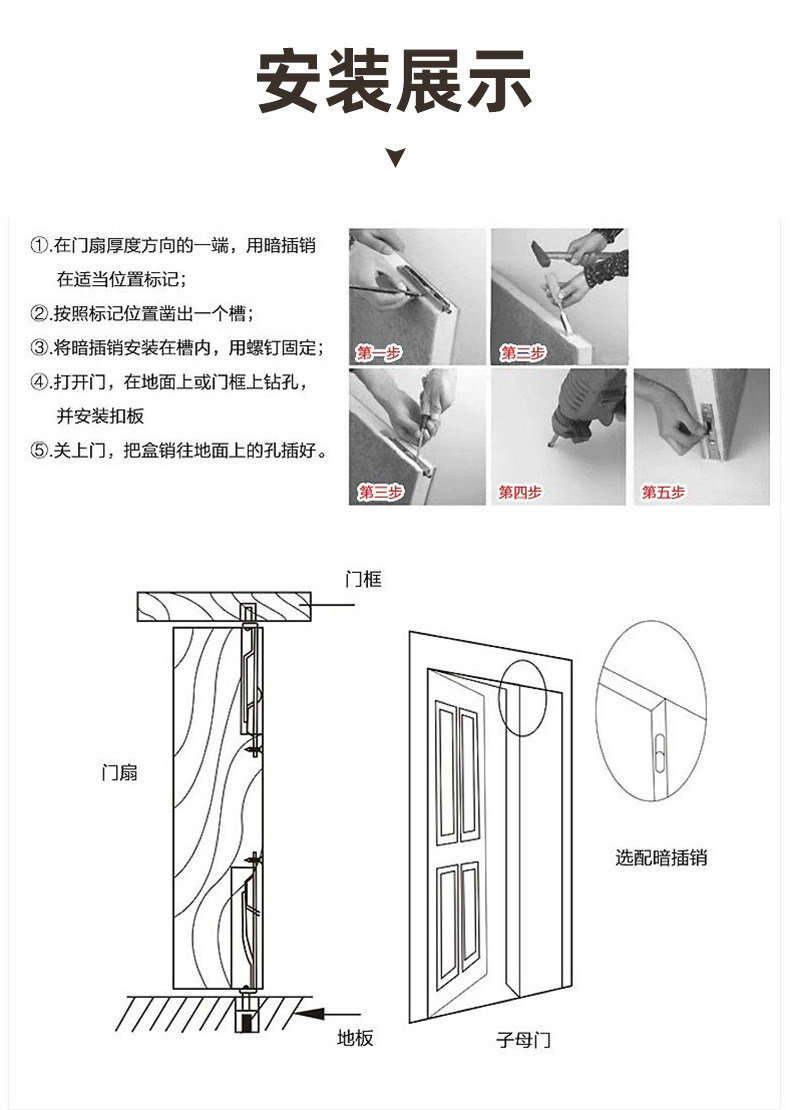 安装展示

①.在门扇厚度方向的一端，用暗插销在适当位置标记；
②.按照标记位置凿出一个槽；
③.将暗插销安装在槽内，用螺钉固定；
④.打开门，在地面上或门框上钻孔，并安装扣板
⑤.关上门，把盒销往地面上的孔插好。

第一步
第二步
第三步
第四步
第五步

门框
门扇
地板
子母门
选配暗插销