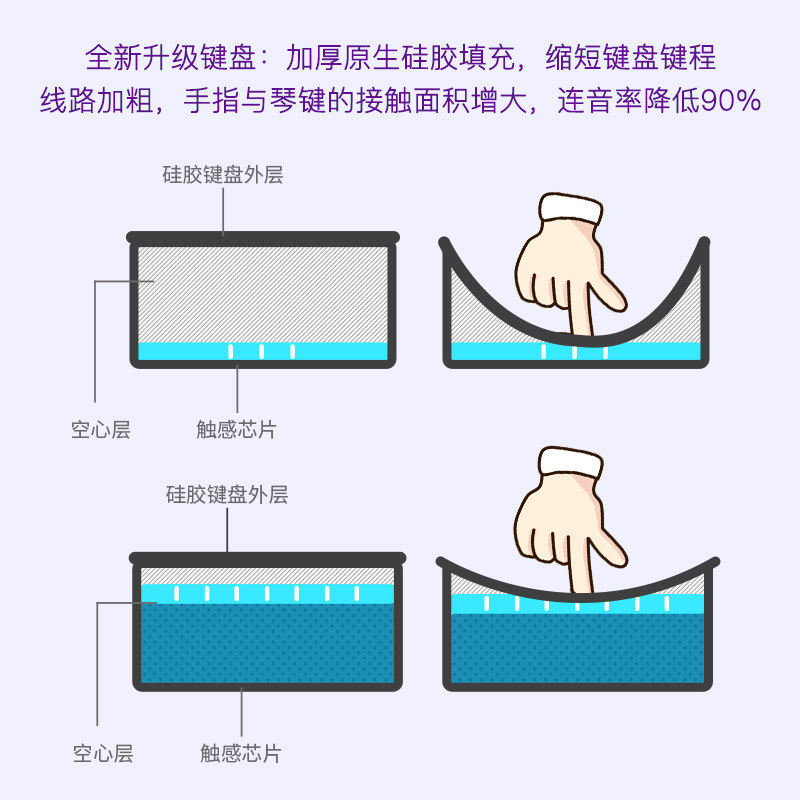 全新升级键盘：加厚原生硅胶填充，缩短键盘键程
线路加粗，手指与琴键的接触面积增大，连音率降低90%

硅胶键盘外层

空心层

触感芯片

硅胶键盘外层

空心层

触感芯片