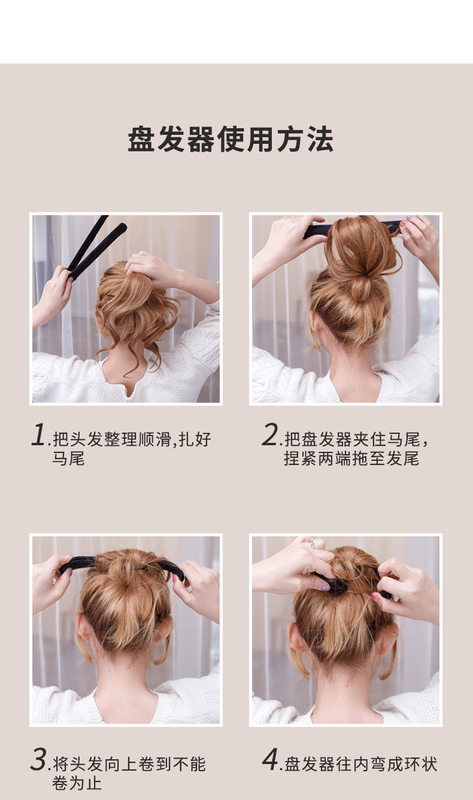 盘发器使用方法

1.把头发整理顺滑,扎好马尾

2.把盘发器夹住马尾，捏紧两端拖至发尾

3.将头发向上卷到不能卷为止

4.盘发器往内弯成环状