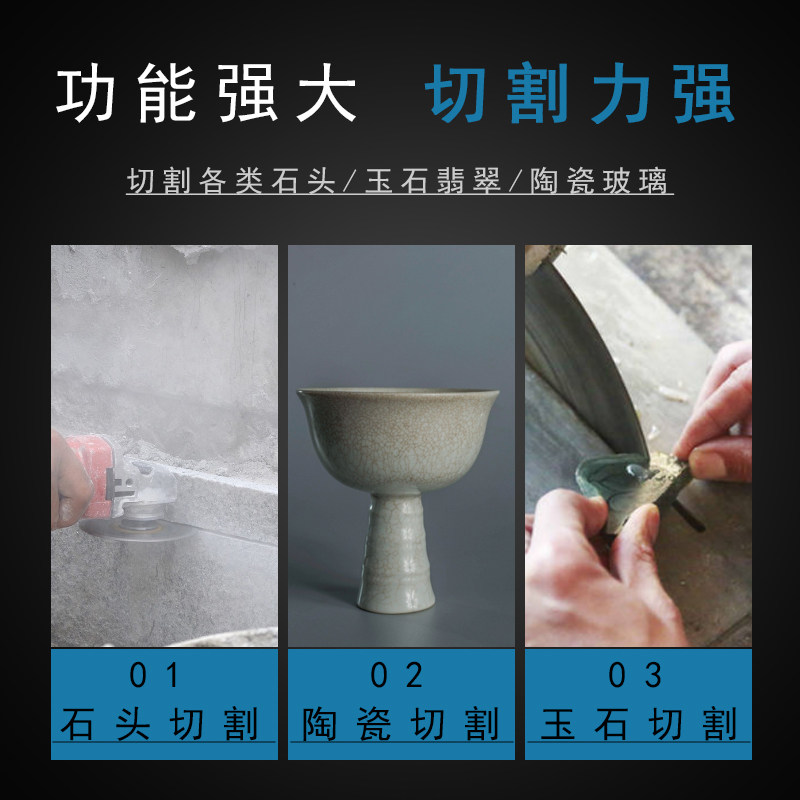 功能强大 切割力强

切割各类石头/玉石翡翠/陶瓷玻璃

01
石头切割

02
陶瓷切割

03
玉石切割