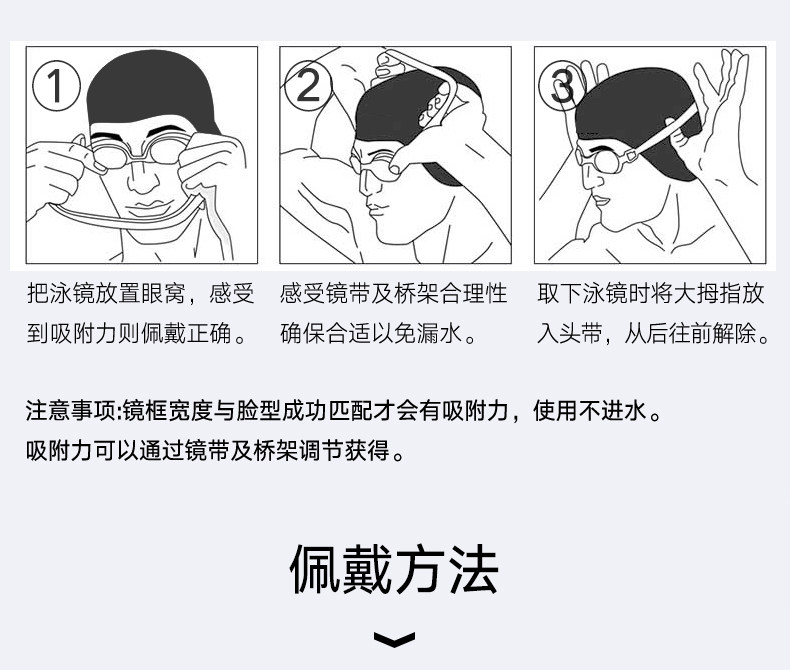 ①
②
③

把泳镜放置眼窝，感受到吸附力则佩戴正确。

感受镜带及桥架合理性确保合适以免漏水。

取下泳镜时将大拇指放入头带，从后往前解除。

注意事项:镜框宽度与脸型成功匹配才会有吸附力，使用不进水。
吸附力可以通过镜带及桥架调节获得。

佩戴方法