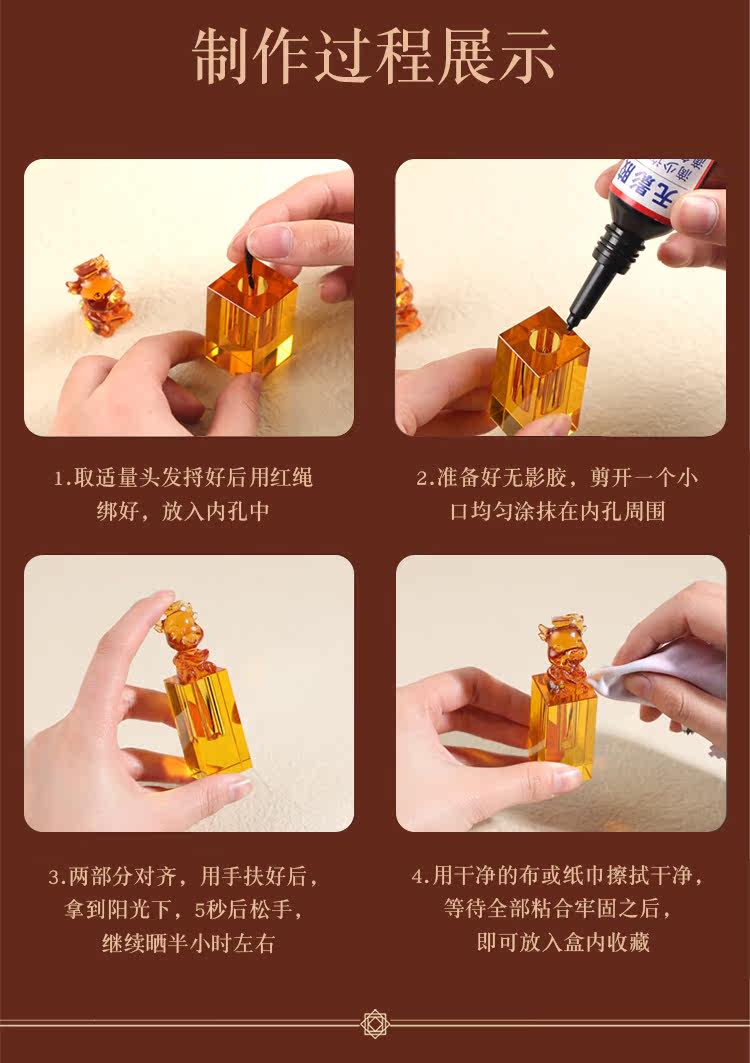 制作过程展示

无影胶

1.取适量头发捋好后用红绳绑好，放入内孔中

2.准备好无影胶，剪开一个小口均匀涂抹在内孔周围

3.两部分对齐，用手扶好后，拿到阳光下，5秒后松手，继续晒半小时左右

4.用干净的布或纸巾擦拭干净，等待全部粘合牢固之后，即可放入盒内收藏