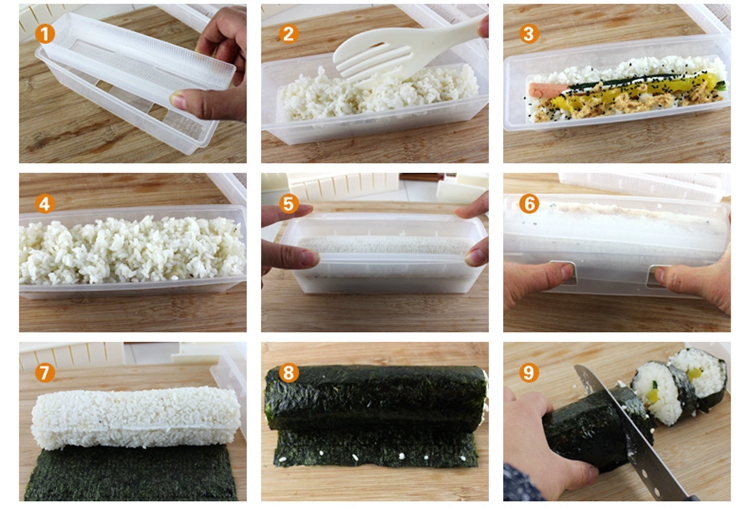 1

2

3

4

5

6

7

8

9