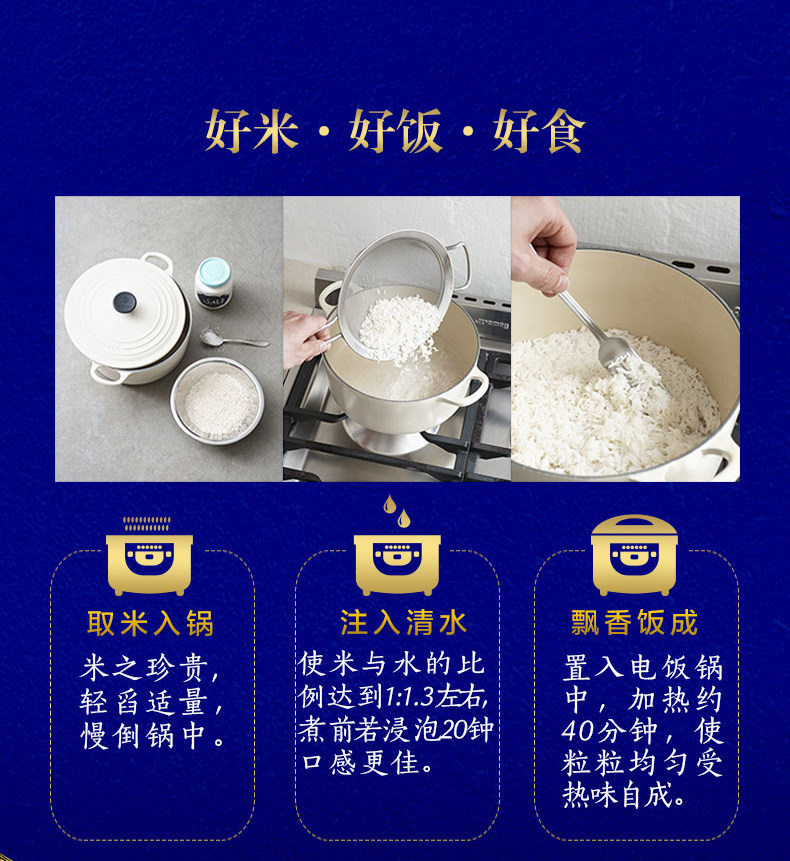 好米 · 好饭 · 好食

取米入锅

米之珍贵，轻舀适量，慢倒锅中。

注入清水

使米与水的比例达到1:1.3左右，煮前若浸泡20钟口感更佳。

飘香饭成

置入电饭锅中，加热约40分钟，使粒粒均匀受热味自成。