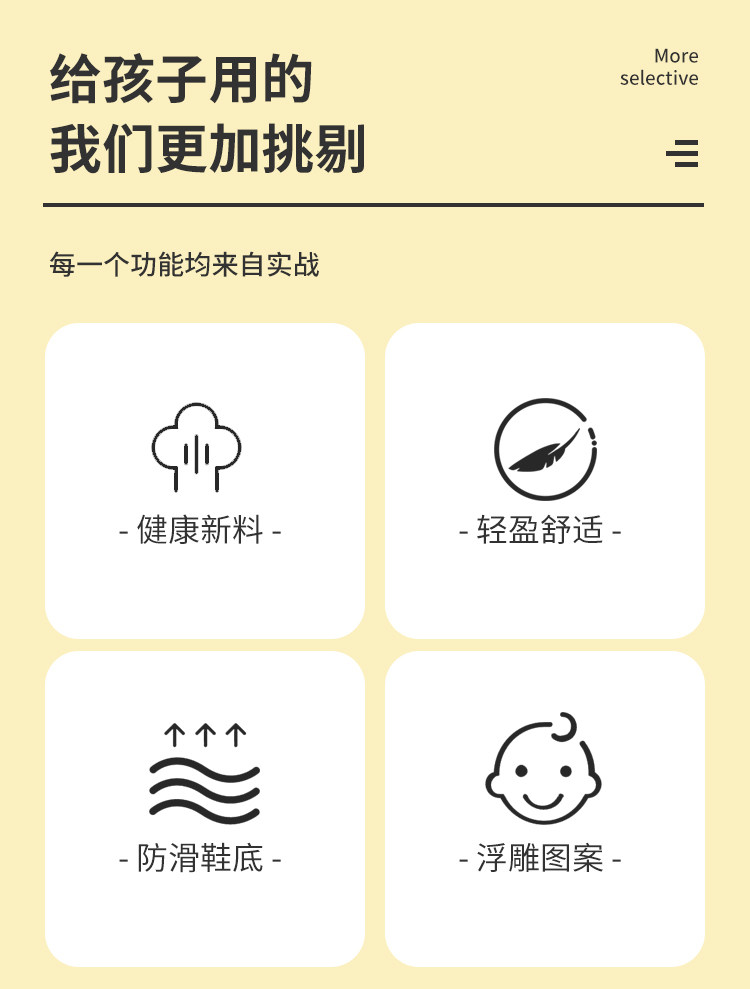 给孩子用的
我们更加挑剔

More
selective

每一个功能均来自实战

- 健康新料 -

- 轻盈舒适 -

- 防滑鞋底 -

- 浮雕图案 -