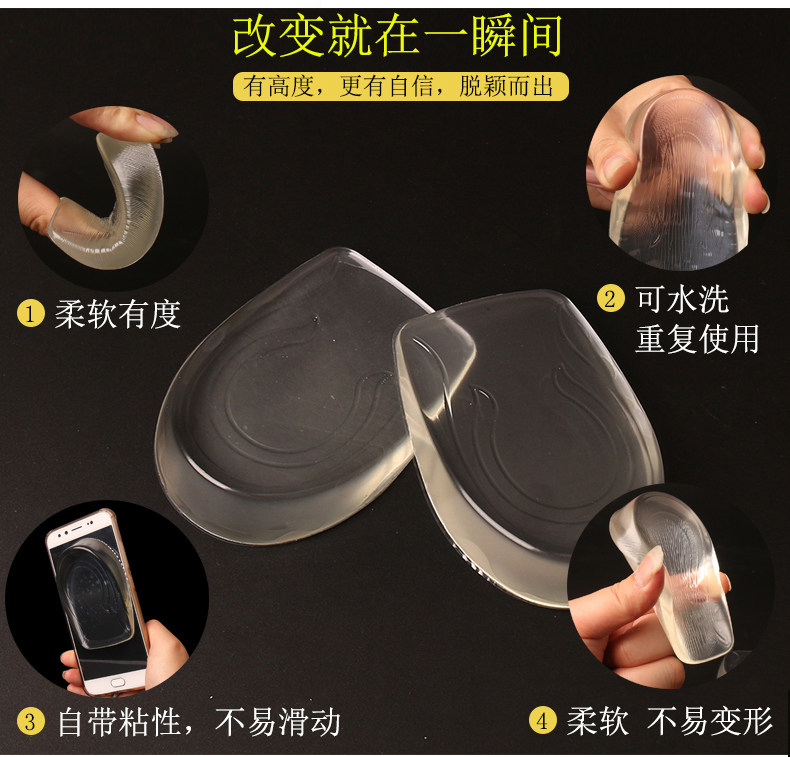 改变就在一瞬间

有高度，更有自信，脱颖而出

1 柔软有度

2 可水洗 重复使用

3 自带粘性，不易滑动

4 柔软 不易变形