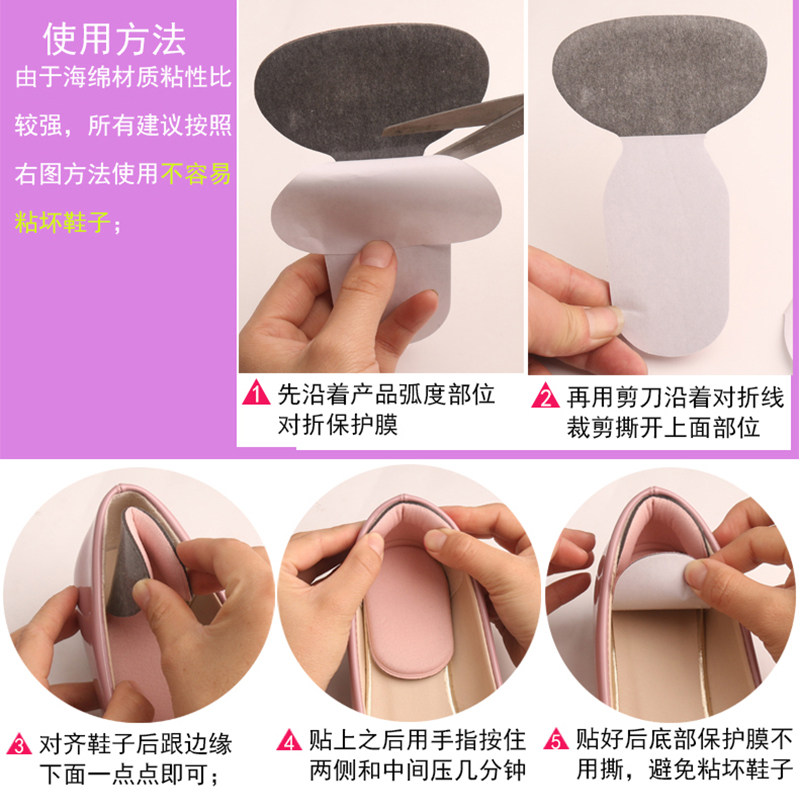 使用方法

由于海绵材质粘性比较强，所有建议按照右图方法使用不容易粘坏鞋子；

1 先沿着产品弧度部位对折保护膜

2 再用剪刀沿着对折线裁剪撕开上面部位

3 对齐鞋子后跟边缘下面一点点即可；

4 贴上之后用手指按住两侧和中间压几分钟

5 贴好后底部保护膜不用撕，避免粘坏鞋子